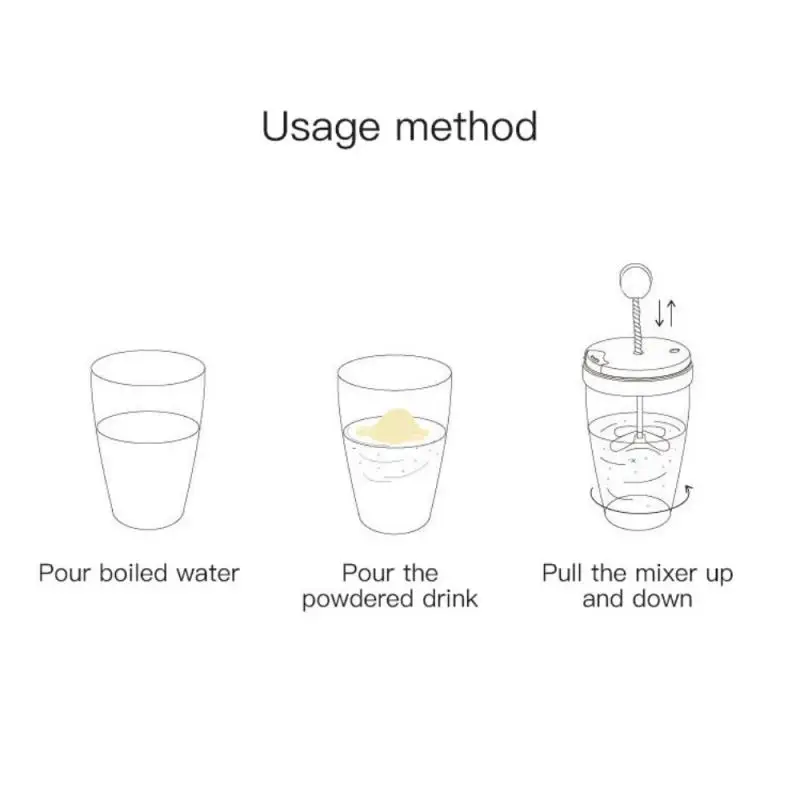 Usage method

Pour boiled water

Pour the powdered drink

Pull the mixer up and down