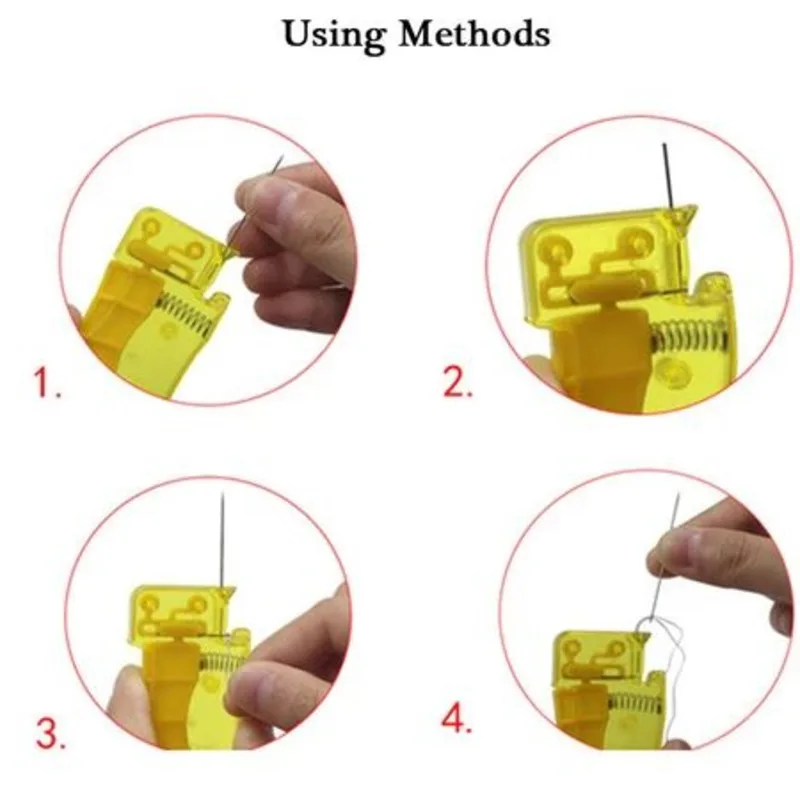 Using Methods

1.

2.

3.

4.