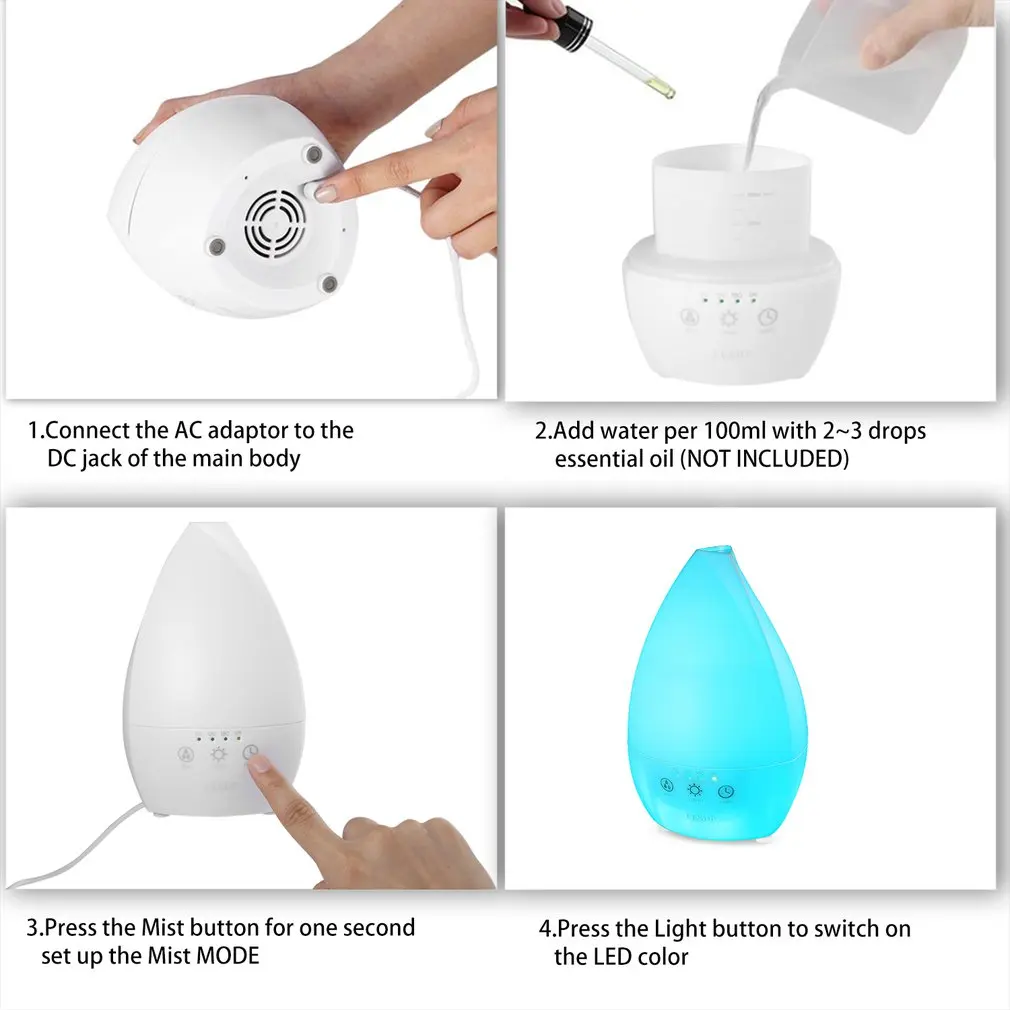 1.Connect the AC adaptor to the DC jack of the main body

2.Add water per 100ml with 2~3 drops essential oil (NOT INCLUDED)

3.Press the Mist button for one second set up the Mist MODE

4.Press the Light button to switch on the LED color