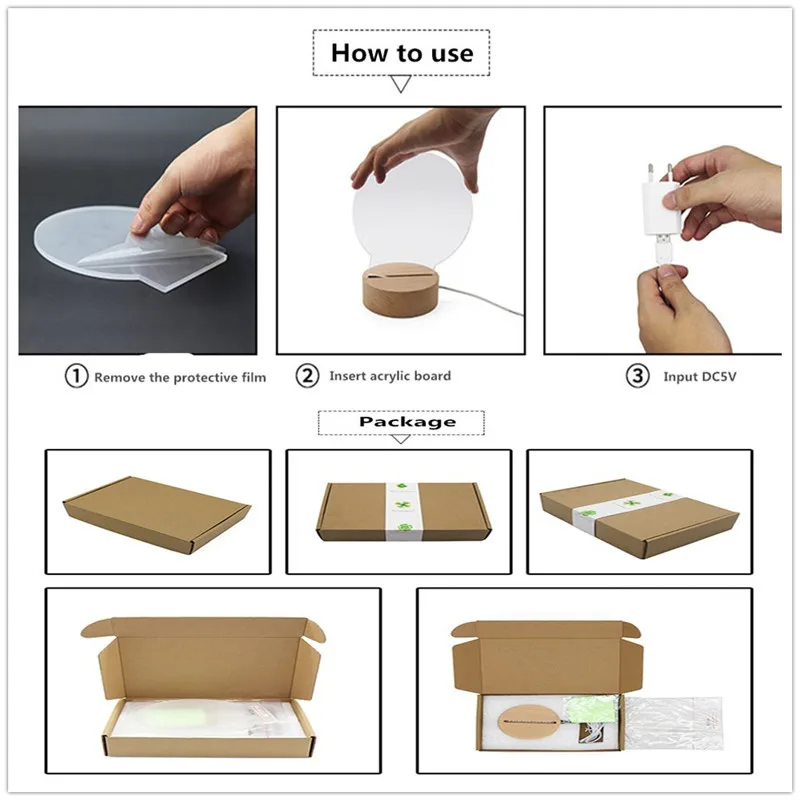 How to use

① Remove the protective film

② Insert acrylic board

③ Input DC5V

Package