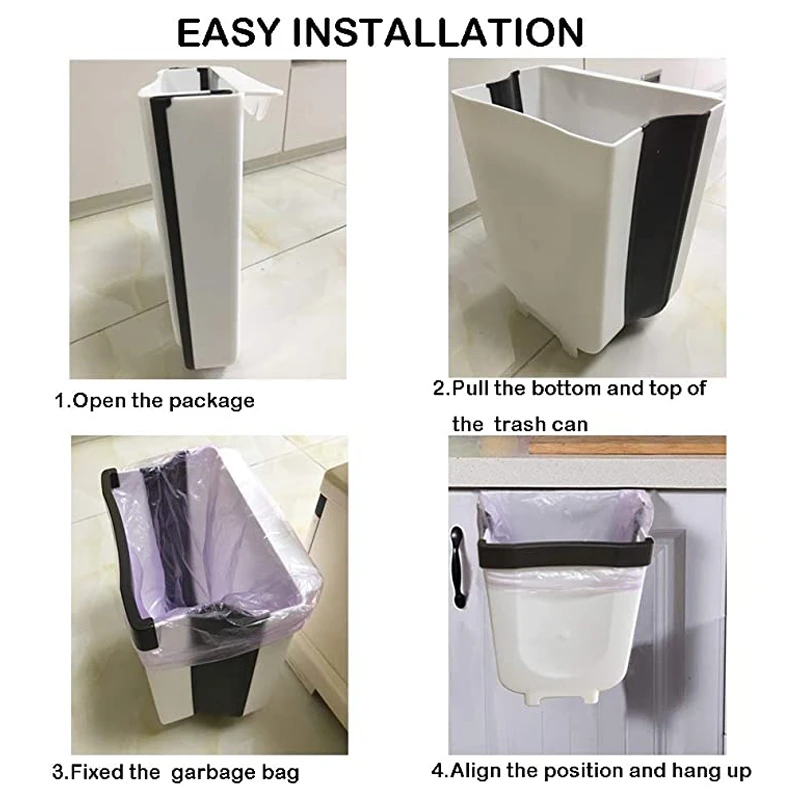 EASY INSTALLATION

1.Open the package

2.Pull the bottom and top of the trash can

3.Fixed the garbage bag

4.Align the position and hang up