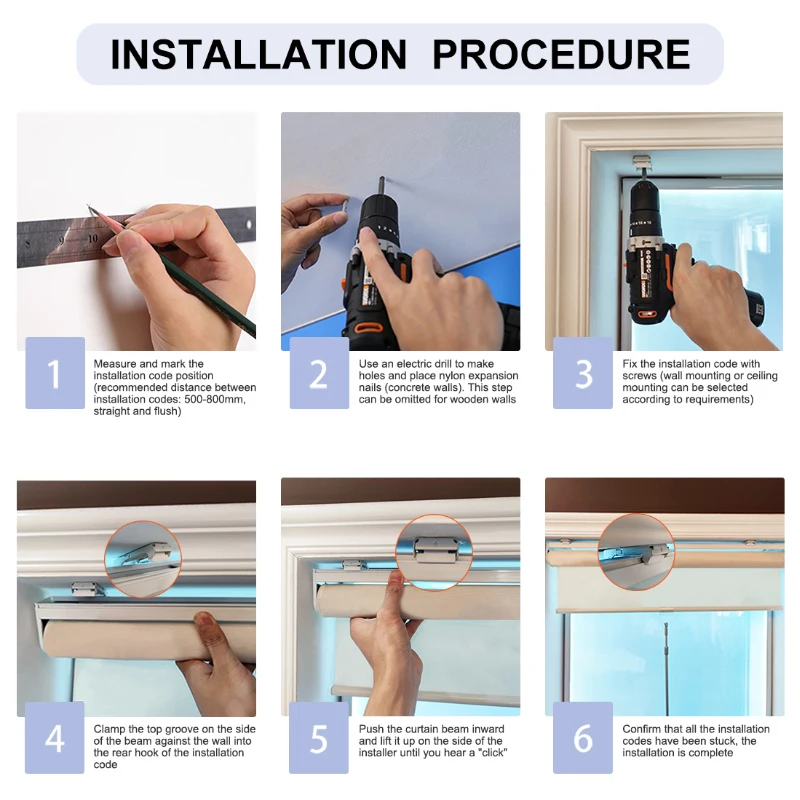 INSTALLATION PROCEDURE

8 9 10

1

Measure and mark the installation code position (recommended distance between installation codes: 500-800mm, straight and flush)

2

Use an electric drill to make holes and place nylon expansion nails (concrete walls). This step can be omitted for wooden walls

3

Fix the installation code with screws (wall mounting or ceiling mounting can be selected according to requirements)

4

Clamp the top groove on the side of the beam against the wall into the rear hook of the installation code

5

Push the curtain beam inward and lift it up on the side of the installer until you hear a "click"

6

Confirm that all the installation codes have been stuck, the installation is complete