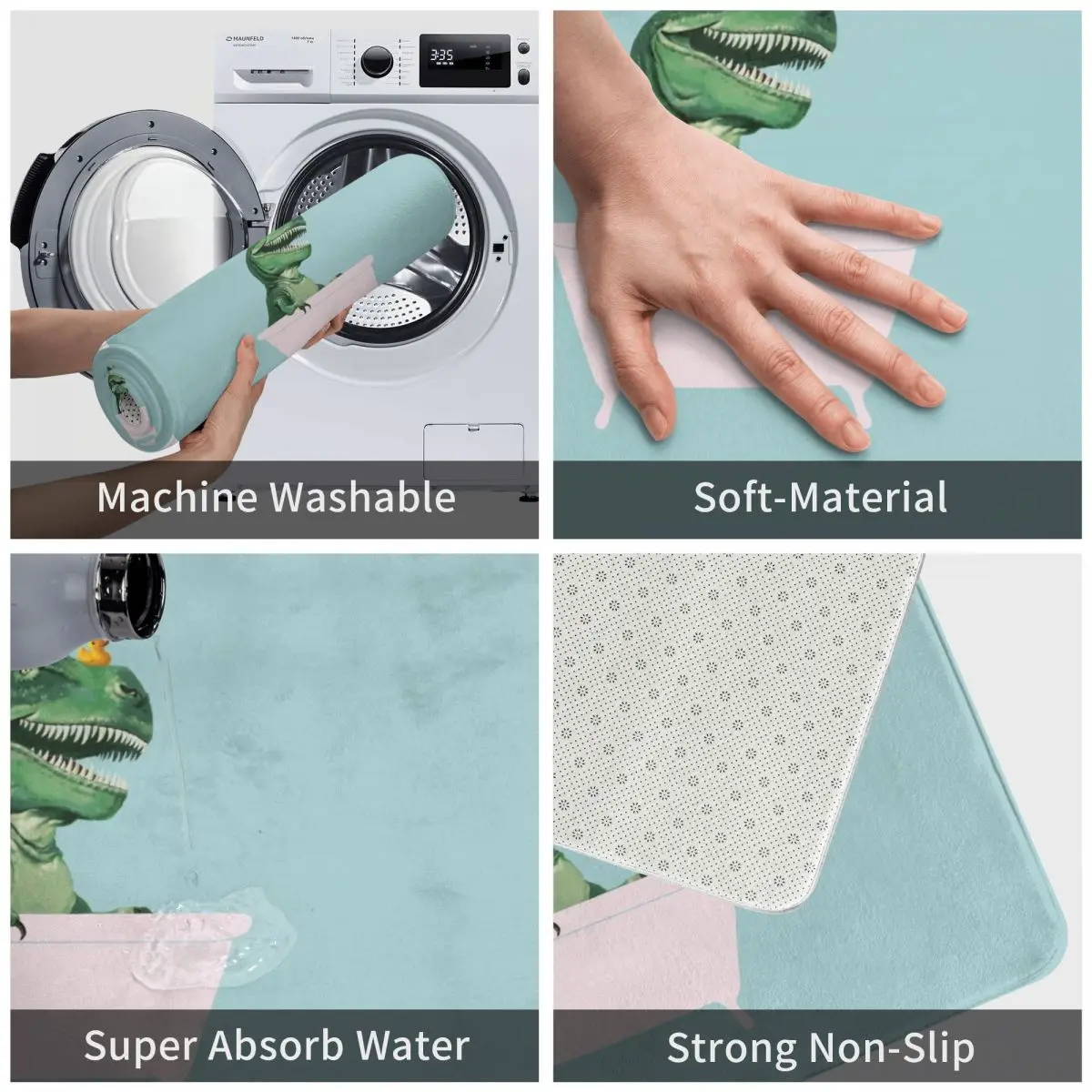 MAUNFELD

3:35

Machine Washable

Soft-Material

Super Absorb Water

Strong Non-Slip