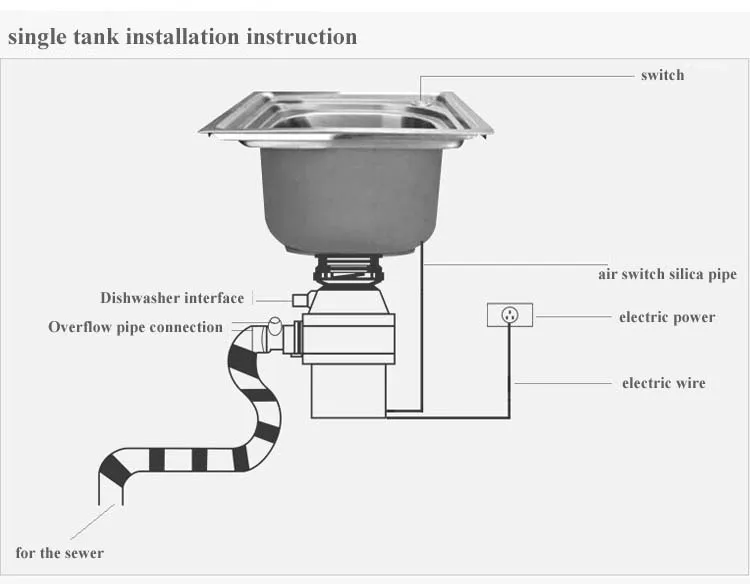 single tank installation instruction

switch

air switch silica pipe

Dishwasher interface

Overflow pipe connection

electric power

electric wire

for the sewer