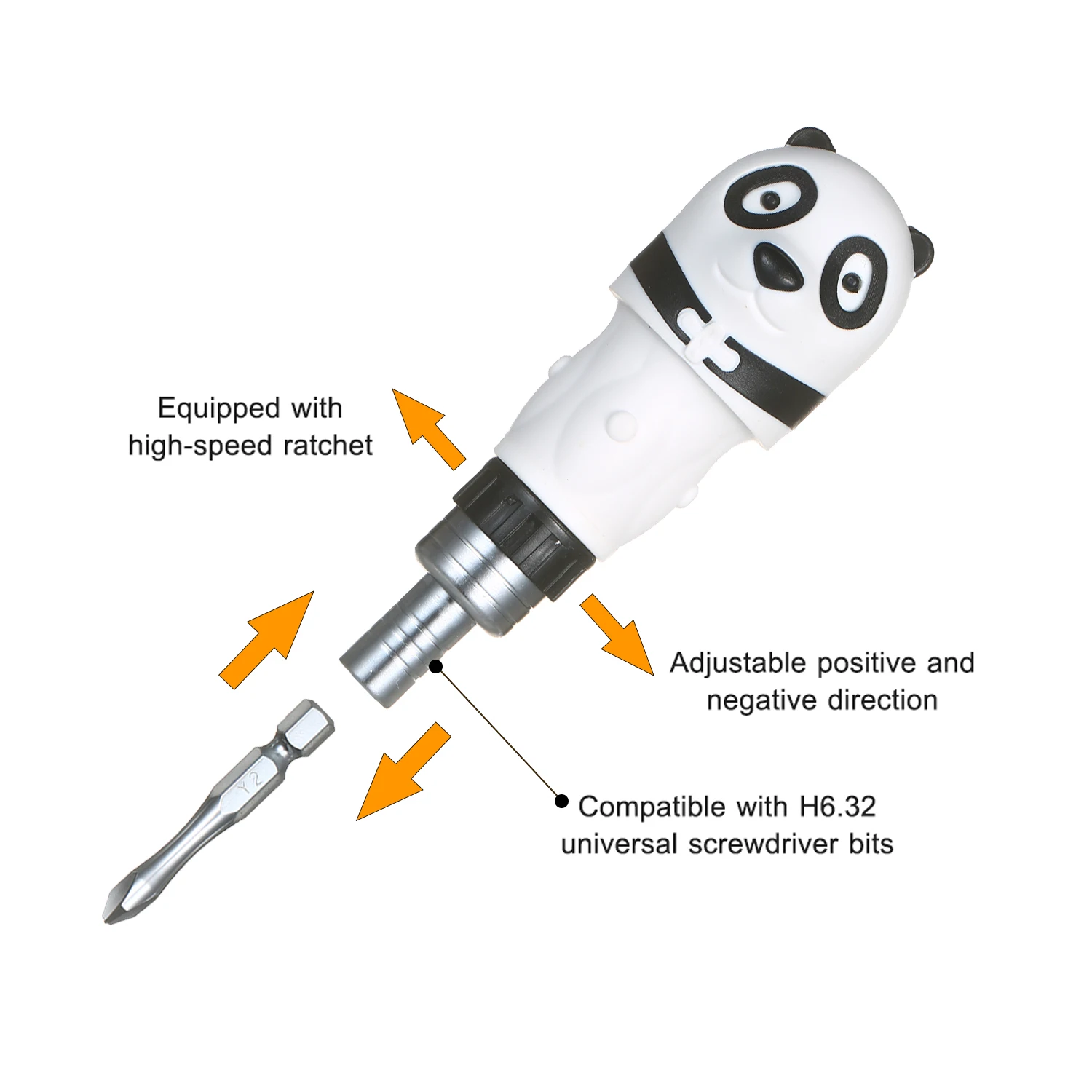 Equipped with high-speed ratchet

Adjustable positive and negative direction

Y2

Compatible with H6.32 universal screwdriver bits