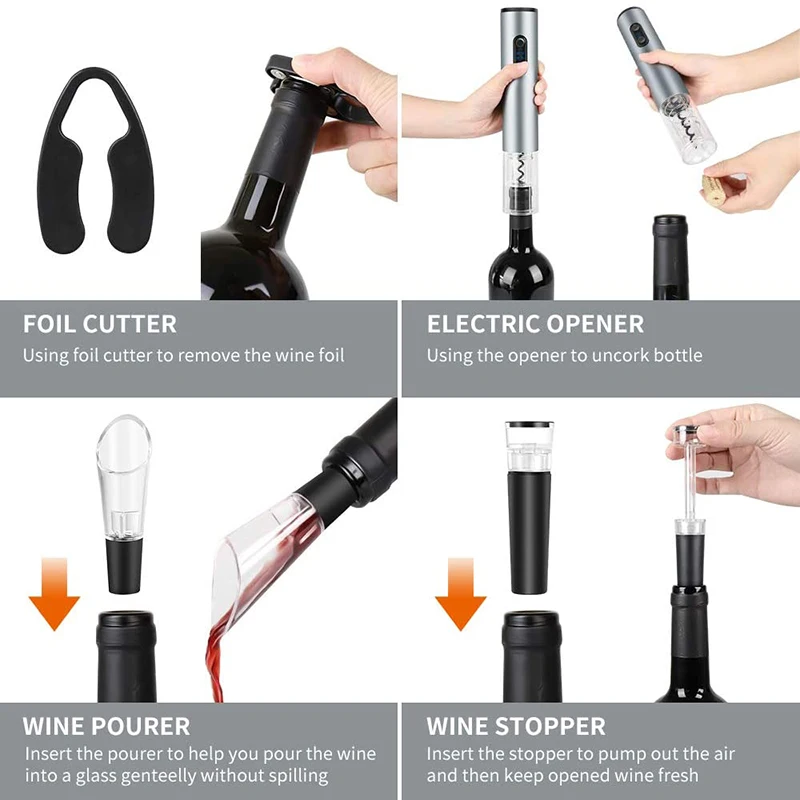 FOIL CUTTER
Using foil cutter to remove the wine foil

ELECTRIC OPENER
Using the opener to uncork bottle

WINE POURER
Insert the pourer to help you pour the wine into a glass genteelly without spilling

WINE STOPPER
Insert the stopper to pump out the air and then keep opened wine fresh