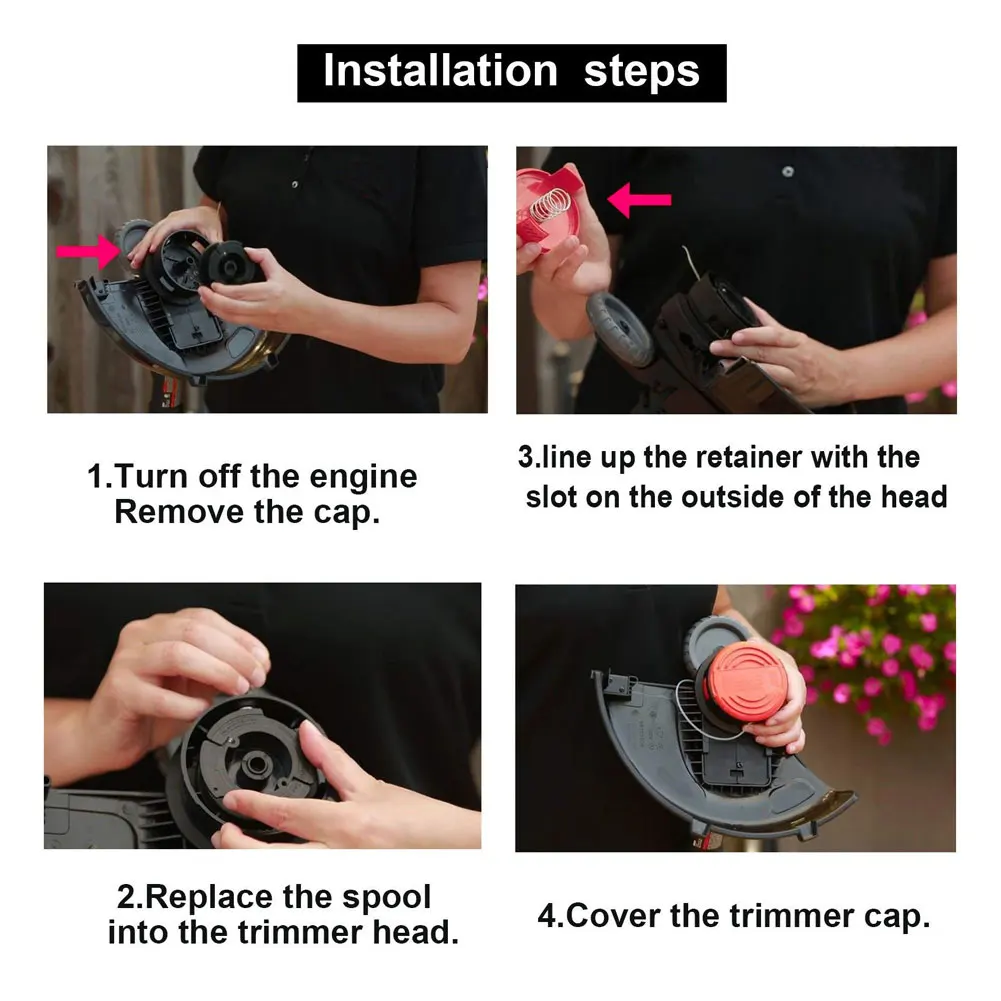 Installation steps

1.Turn off the engine
Remove the cap.

3.line up the retainer with the slot on the outside of the head

2.Replace the spool into the trimmer head.

4.Cover the trimmer cap.