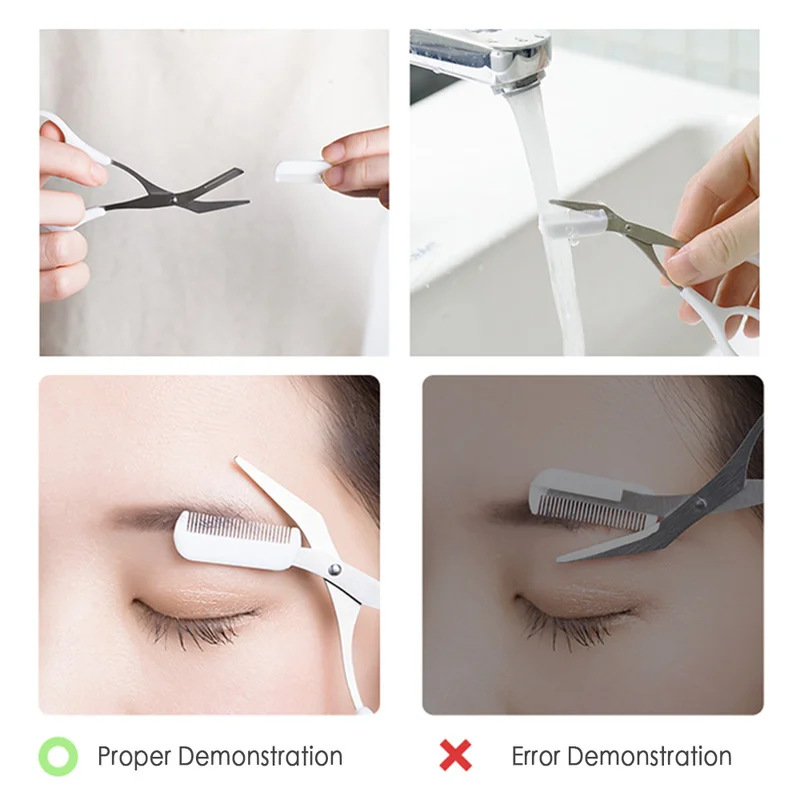 Proper Demonstration

Error Demonstration