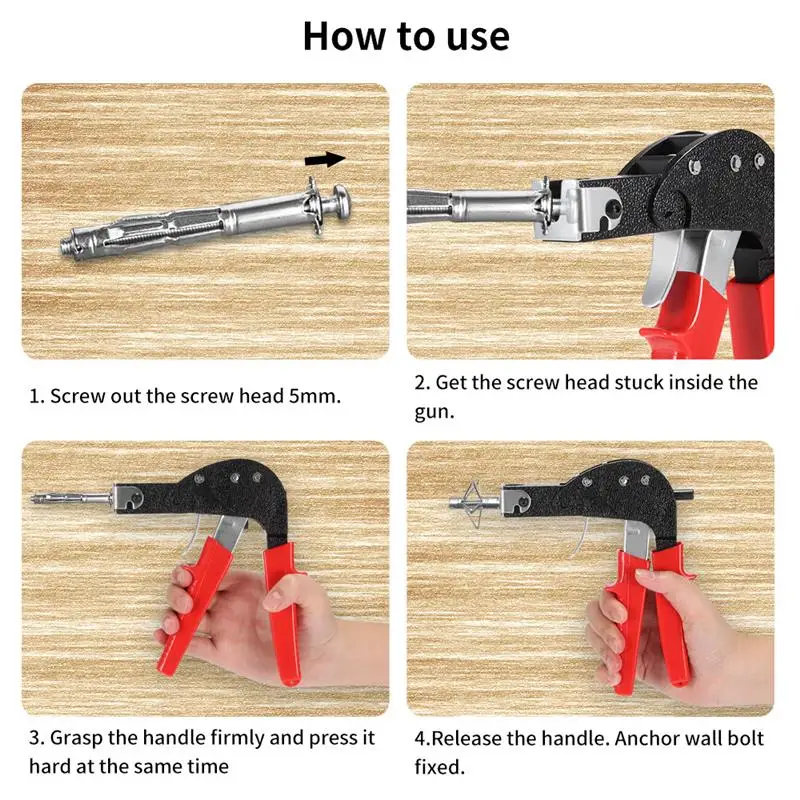 How to use

1. Screw out the screw head 5mm.

2. Get the screw head stuck inside the gun.

3. Grasp the handle firmly and press it hard at the same time

4.Release the handle. Anchor wall bolt fixed.