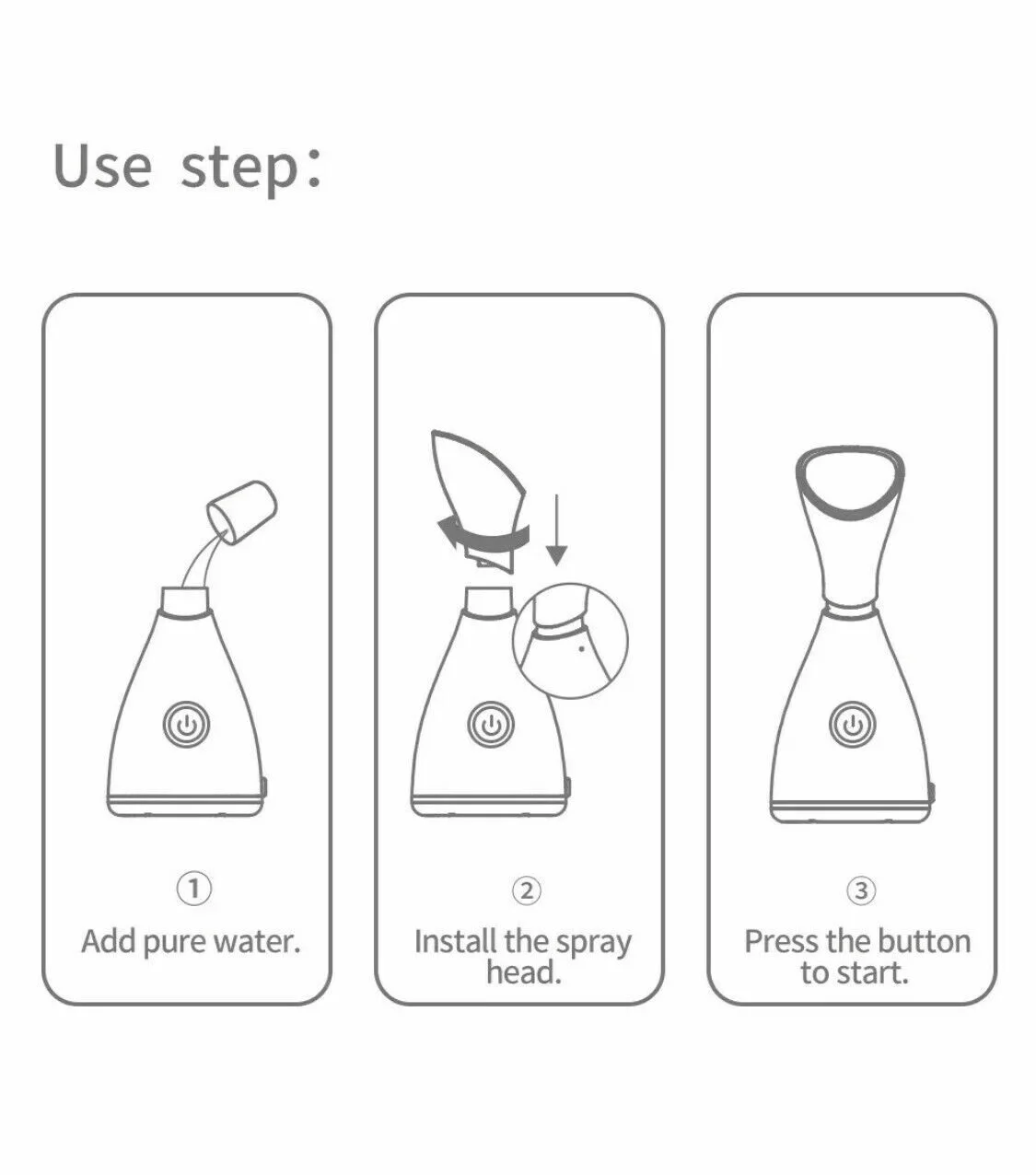 Use step:

①
Add pure water.

②
Install the spray head.

③
Press the button to start.