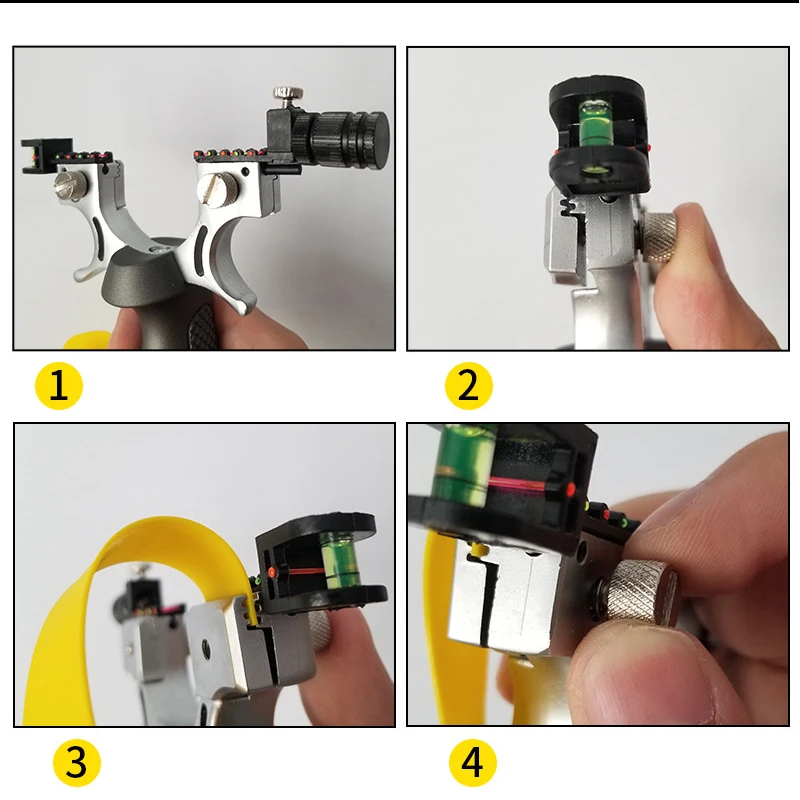 1

2

3

4