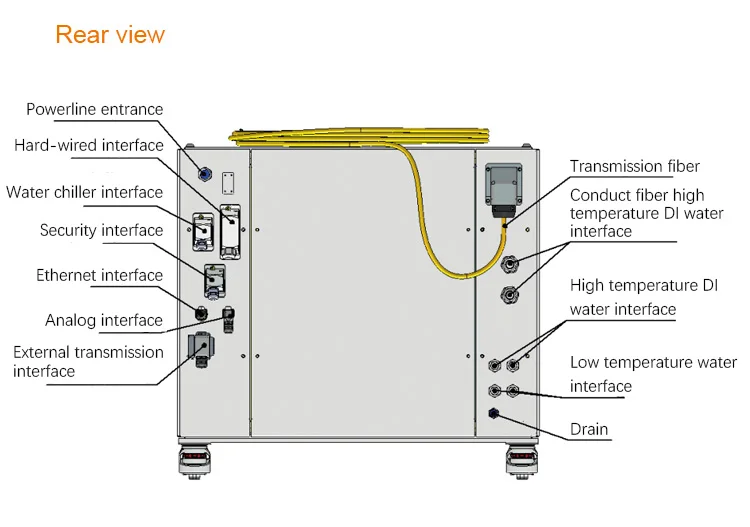 Rear view

Powerline entrance

Hard-wired interface

Water chiller interface

Security interface

Ethernet interface

Analog interface

External transmission interface

Transmission fiber

Conduct fiber high temperature DI water interface

High temperature DI water interface

Low temperature water interface

Drain