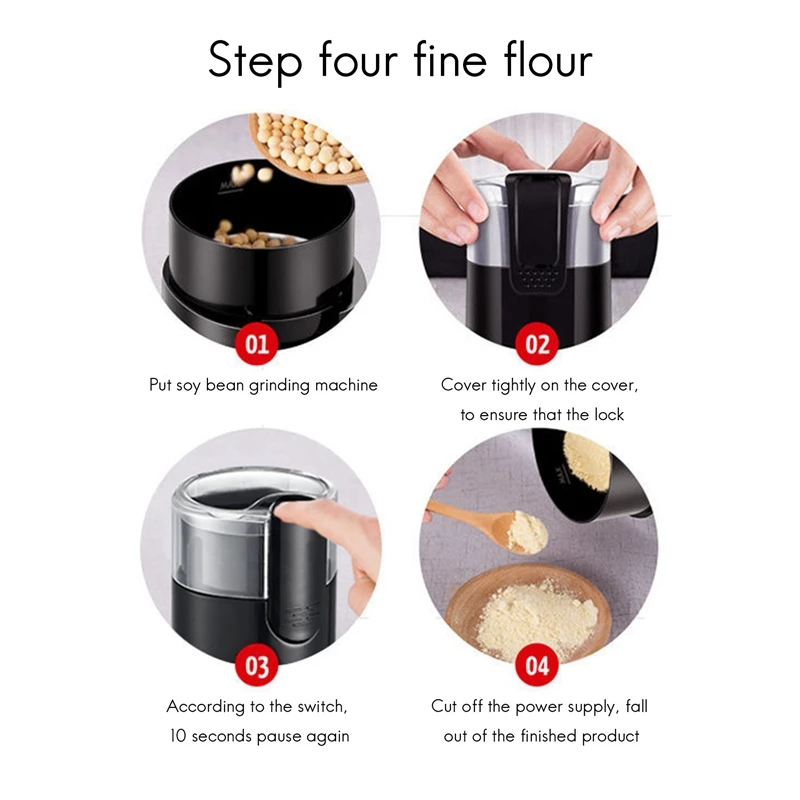 Step four fine flour

MAX

01

Put soy bean grinding machine

02

Cover tightly on the cover, to ensure that the lock

03

According to the switch, 10 seconds pause again

MAX

04

Cut off the power supply, fall out of the finished product