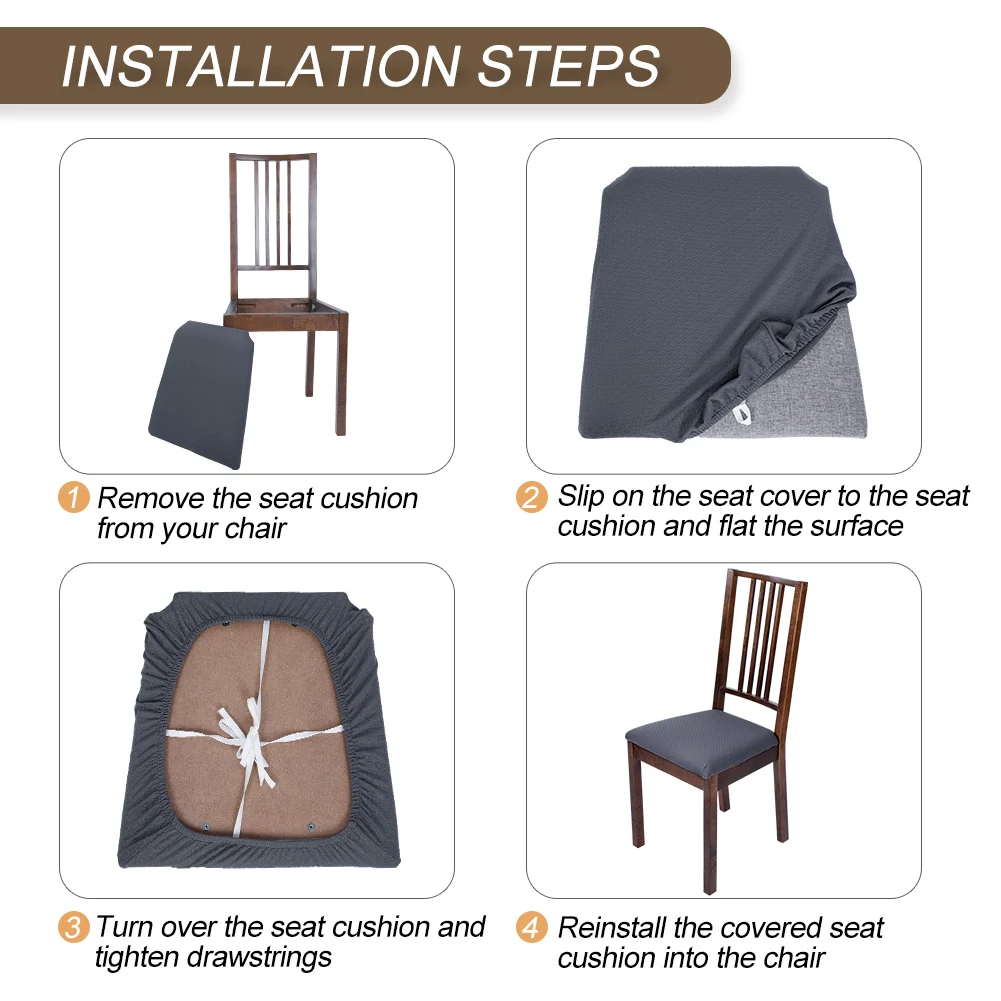 INSTALLATION STEPS

1 Remove the seat cushion from your chair

2 Slip on the seat cover to the seat cushion and flat the surface

3 Turn over the seat cushion and tighten drawstrings

4 Reinstall the covered seat cushion into the chair