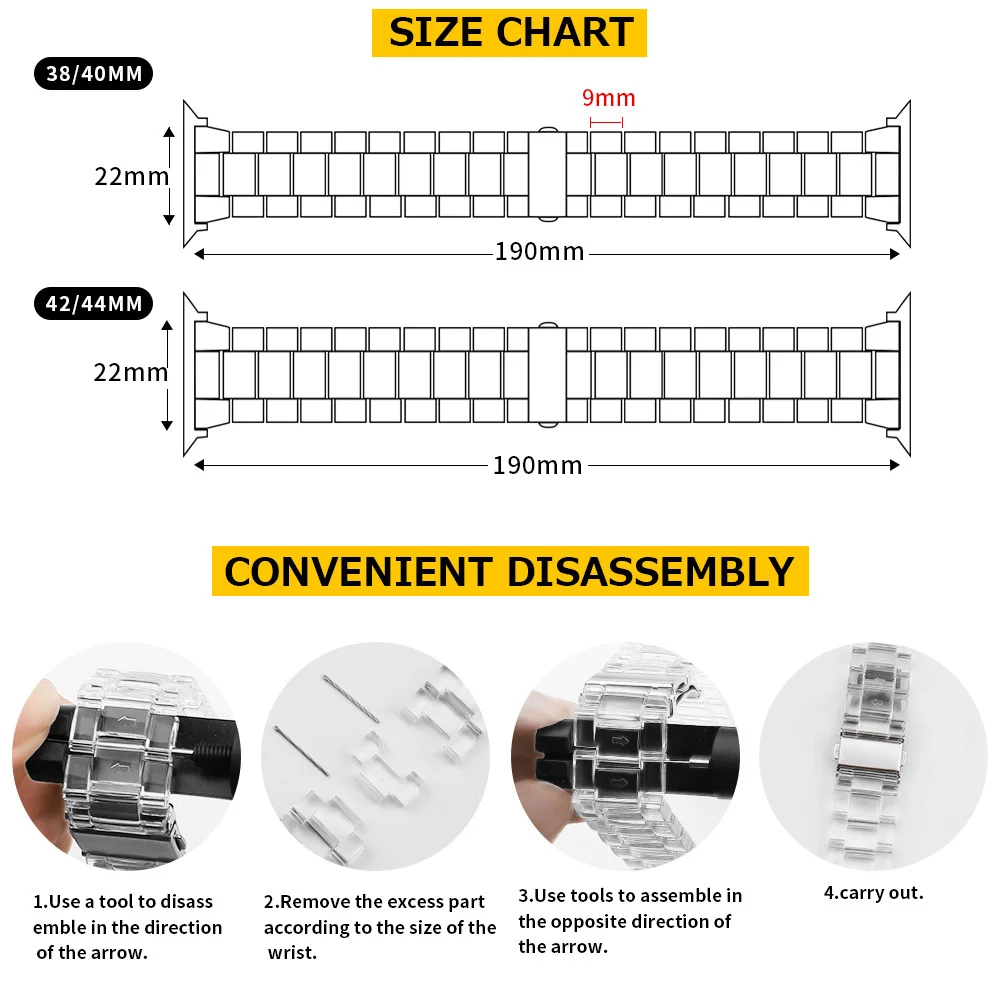 SIZE CHART

38/40MM

9mm

22mm

190mm

42/44MM

22mm

190mm

CONVENIENT DISASSEMBLY

1.Use a tool to disass emble in the direction of the arrow.

2.Remove the excess part according to the size of the wrist.

3.Use tools to assemble in the opposite direction of the arrow.

4.carry out.