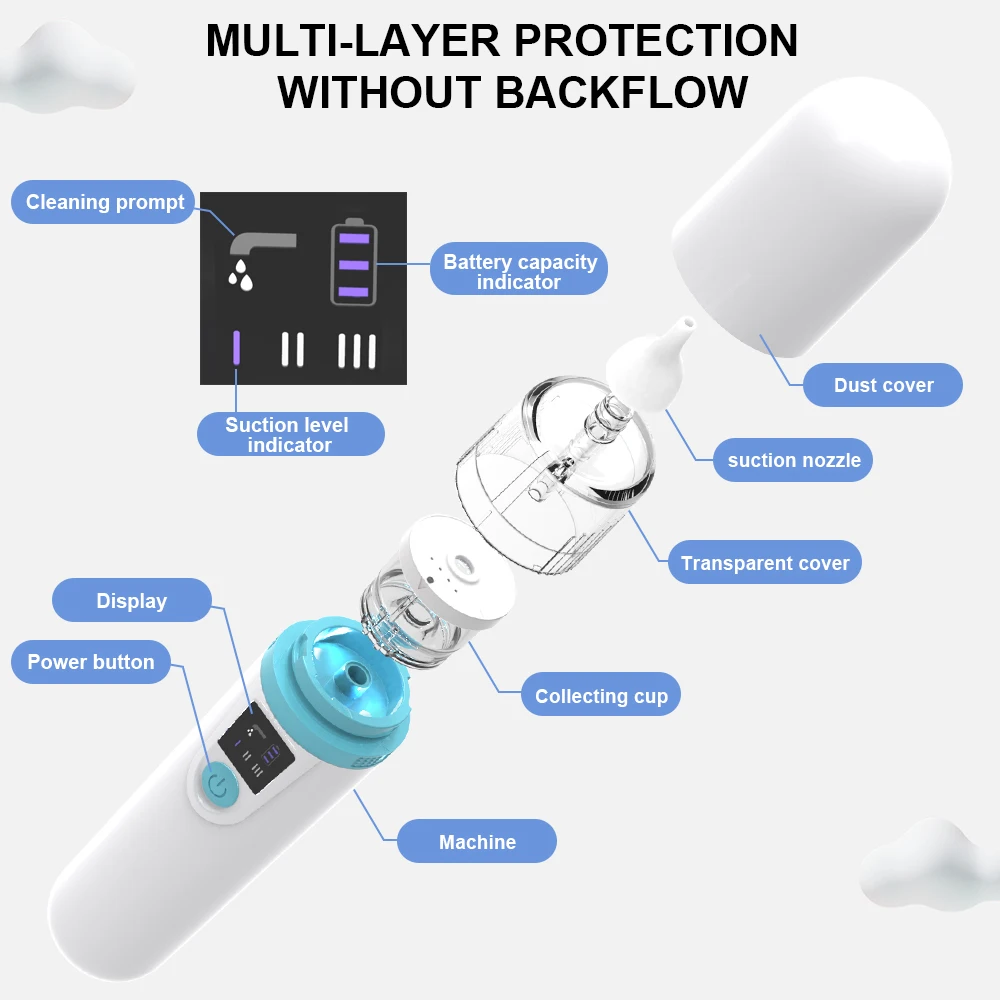 MULTI-LAYER PROTECTION WITHOUT BACKFLOW

Cleaning prompt

Battery capacity indicator

Suction level indicator

Dust cover

suction nozzle

Transparent cover

Display

Power button

Collecting cup

Machine