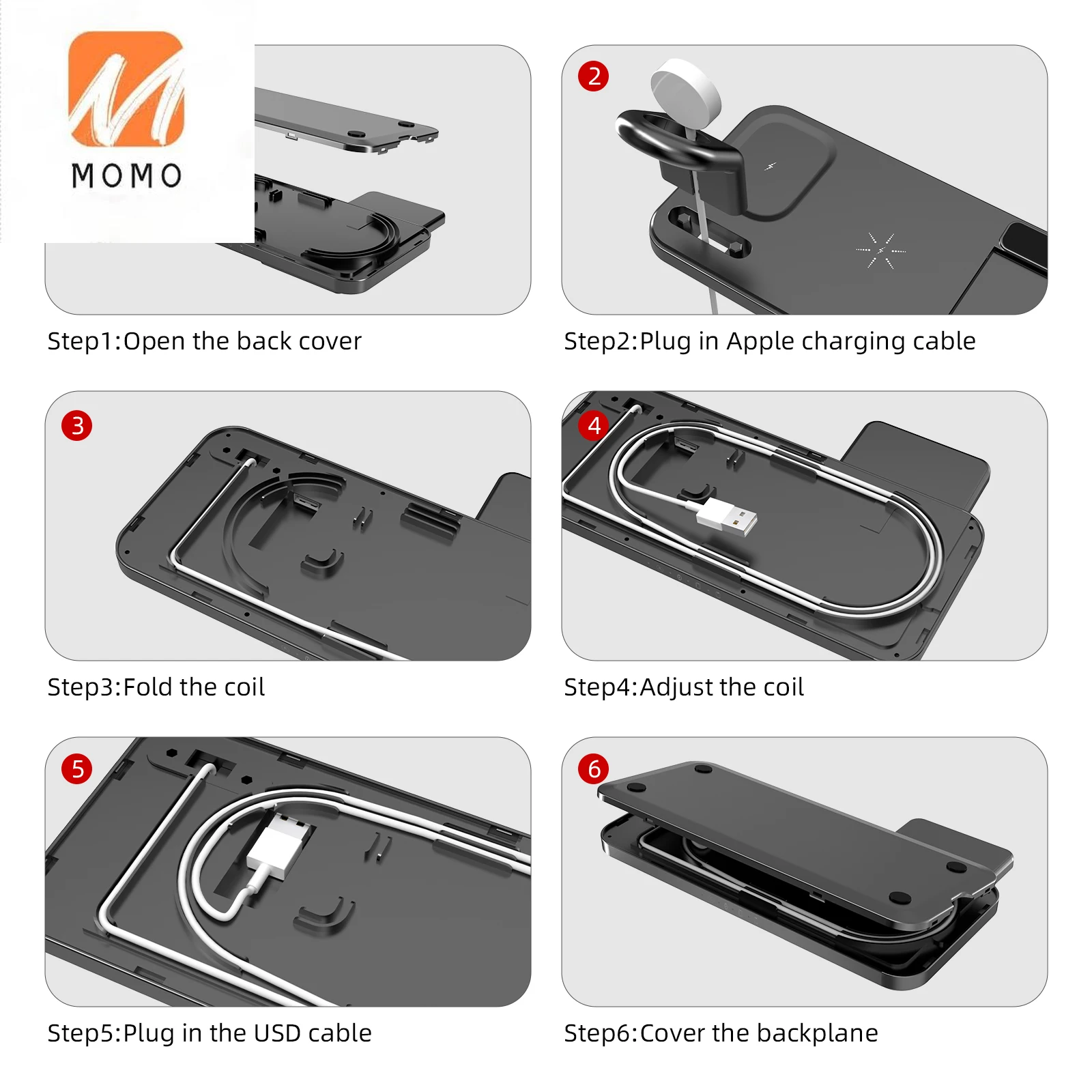 MOMO

Step1:Open the back cover

2

Step2:Plug in Apple charging cable

3

Step3:Fold the coil

4

Step4:Adjust the coil

5

Step5:Plug in the USD cable

6

Step6:Cover the backplane