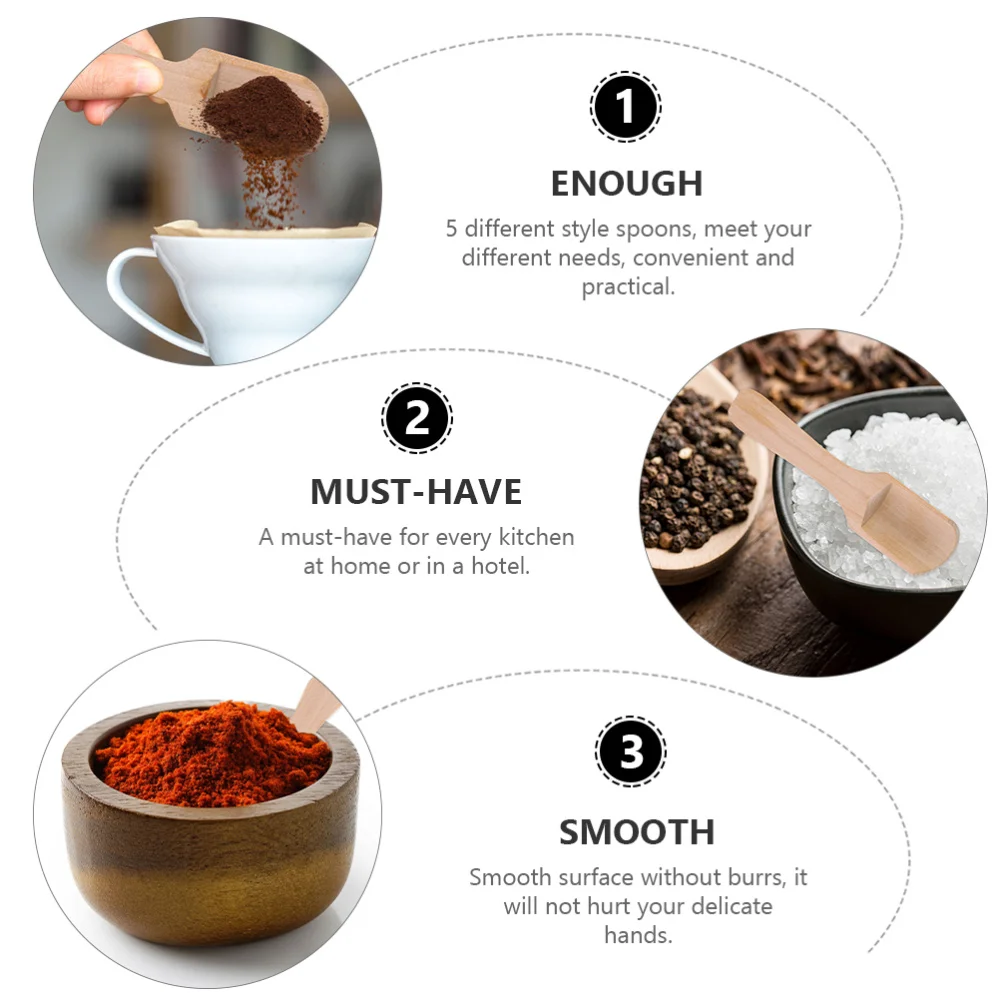 1

ENOUGH

5 different style spoons, meet your different needs, convenient and practical.

2

MUST-HAVE

A must-have for every kitchen at home or in a hotel.

3

SMOOTH

Smooth surface without burrs, it will not hurt your delicate hands.