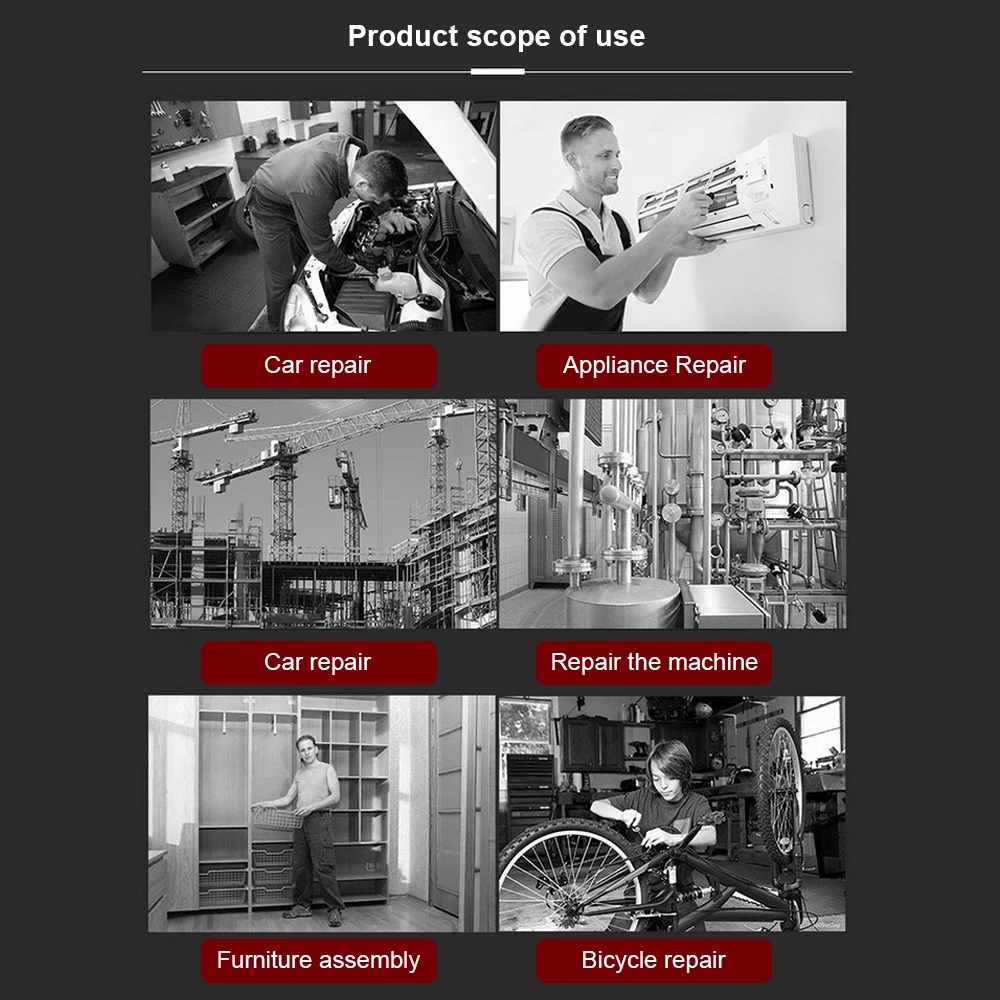 Product scope of use

Car repair

Appliance Repair

Car repair

Repair the machine

Furniture assembly

Bicycle repair