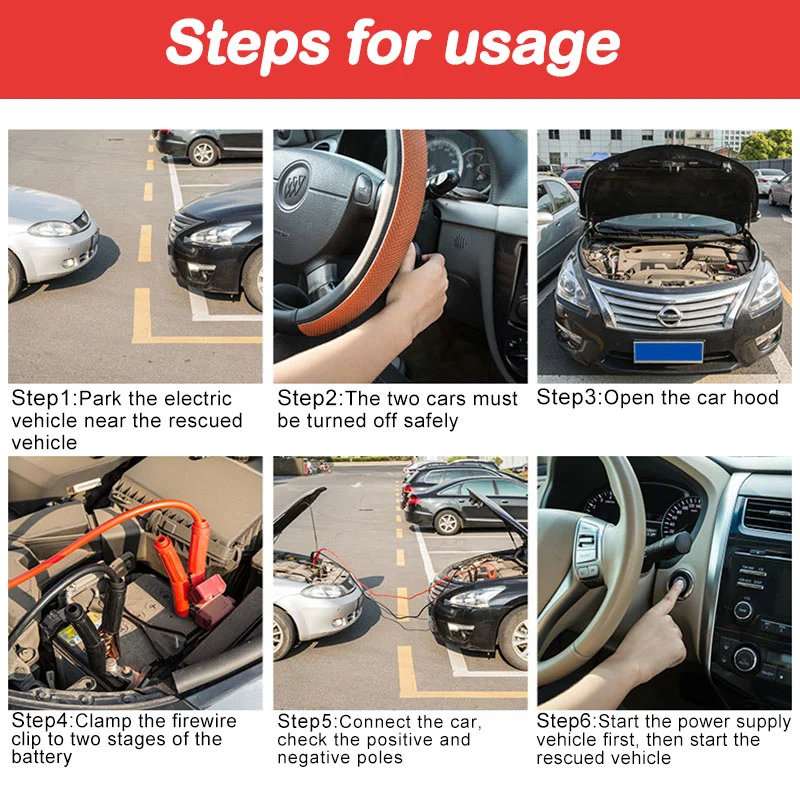 Steps for usage

Step1:Park the electric vehicle near the rescued vehicle

Step2:The two cars must be turned off safely

Step3:Open the car hood

Step4:Clamp the firewire clip to two stages of the battery

Step5:Connect the car, check the positive and negative poles

Step6:Start the power supply vehicle first, then start the rescued vehicle