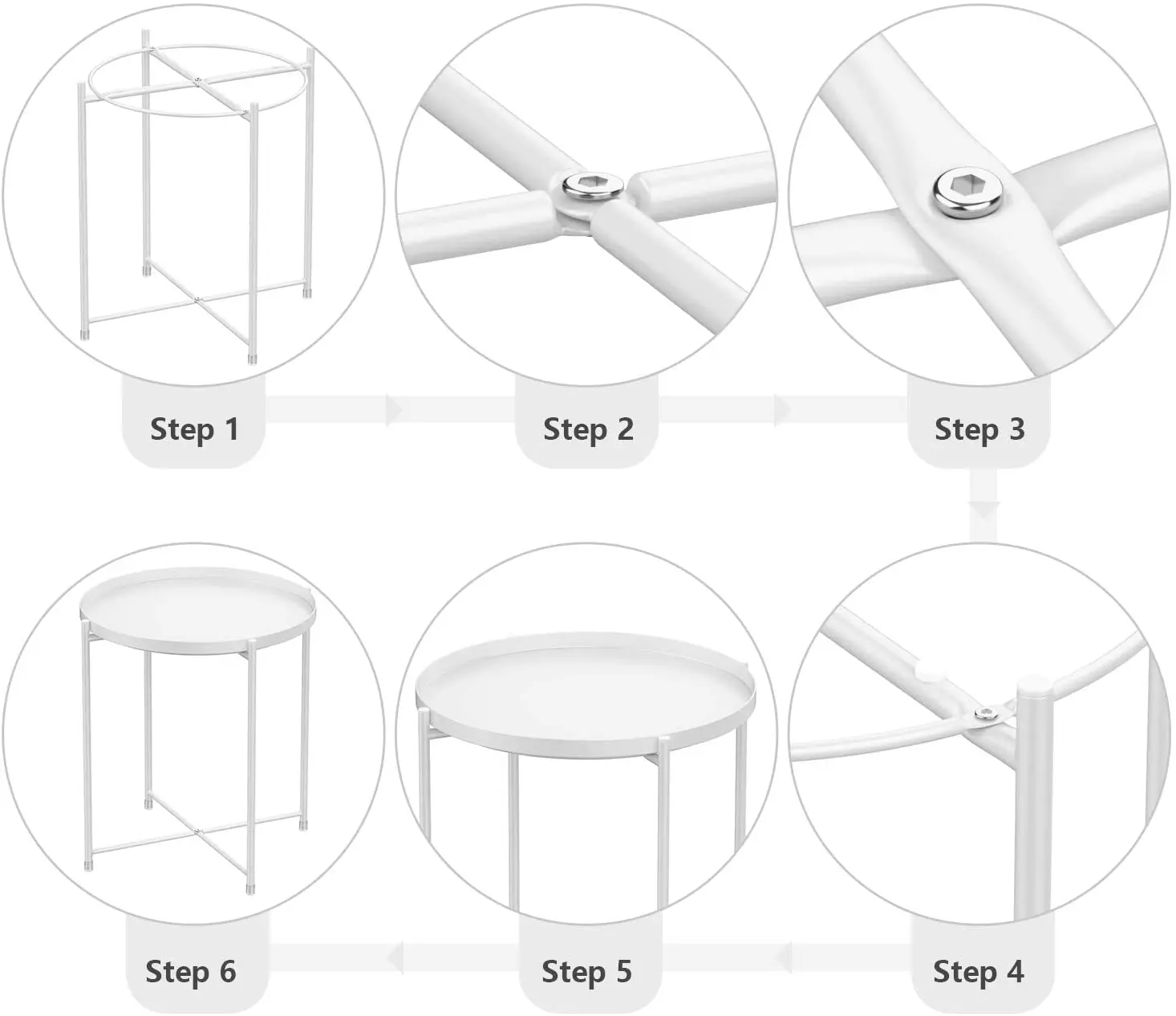 Step 1

Step 2

Step 3

Step 4

Step 5

Step 6