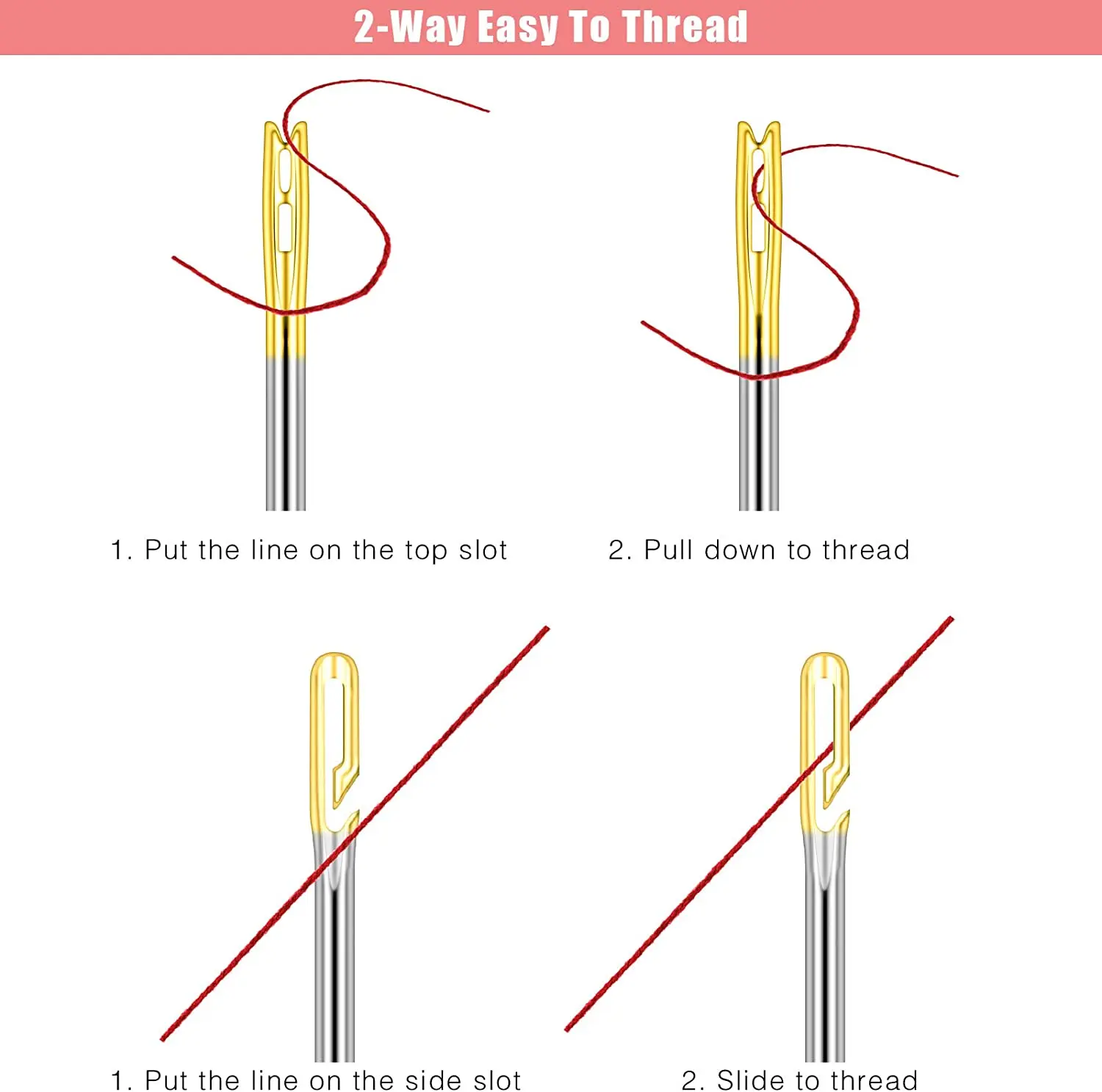 2-Way Easy To Thread

1. Put the line on the top slot

2. Pull down to thread

1. Put the line on the side slot

2. Slide to thread