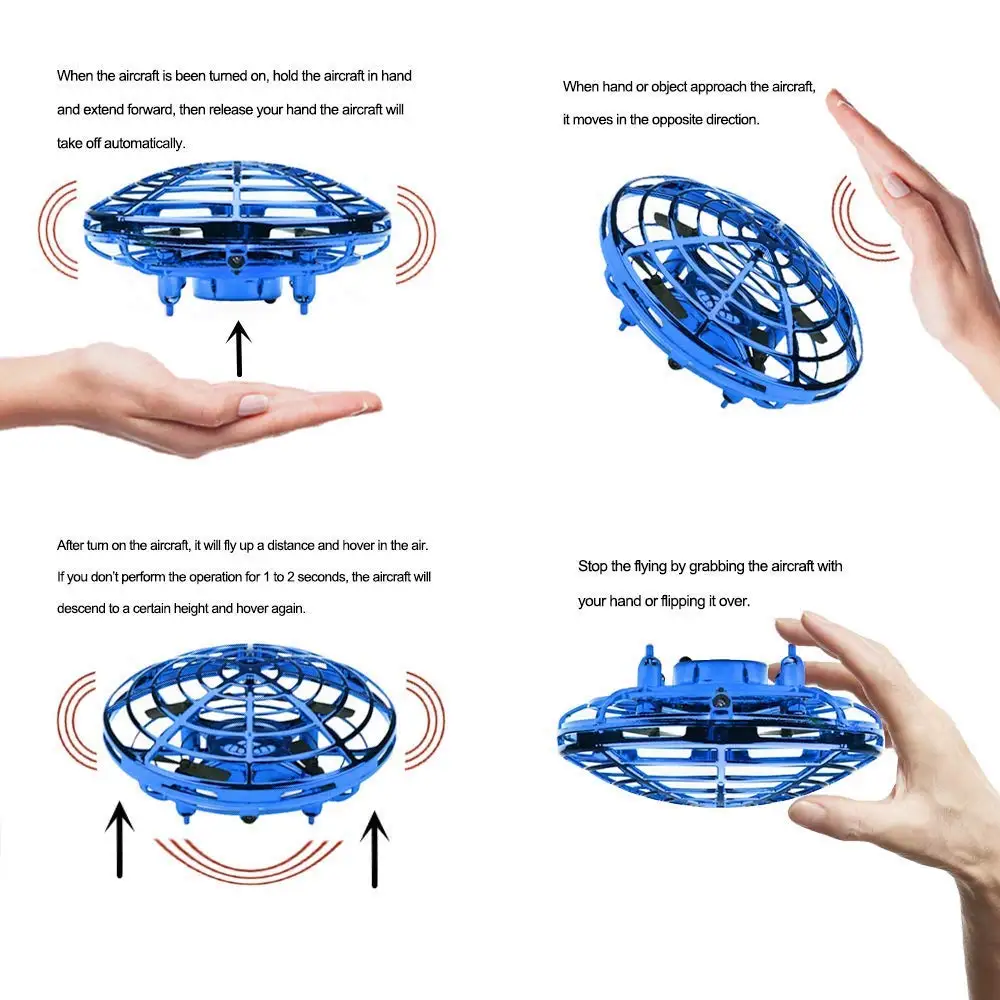 When the aircraft is been turned on, hold the aircraft in hand and extend forward, then release your hand the aircraft will take off automatically.

When hand or object approach the aircraft, it moves in the opposite direction.

After turn on the aircraft, it will fly up a distance and hover in the air. If you don't perform the operation for 1 to 2 seconds, the aircraft will descend to a certain height and hover again.

Stop the flying by grabbing the aircraft with your hand or flipping it over.