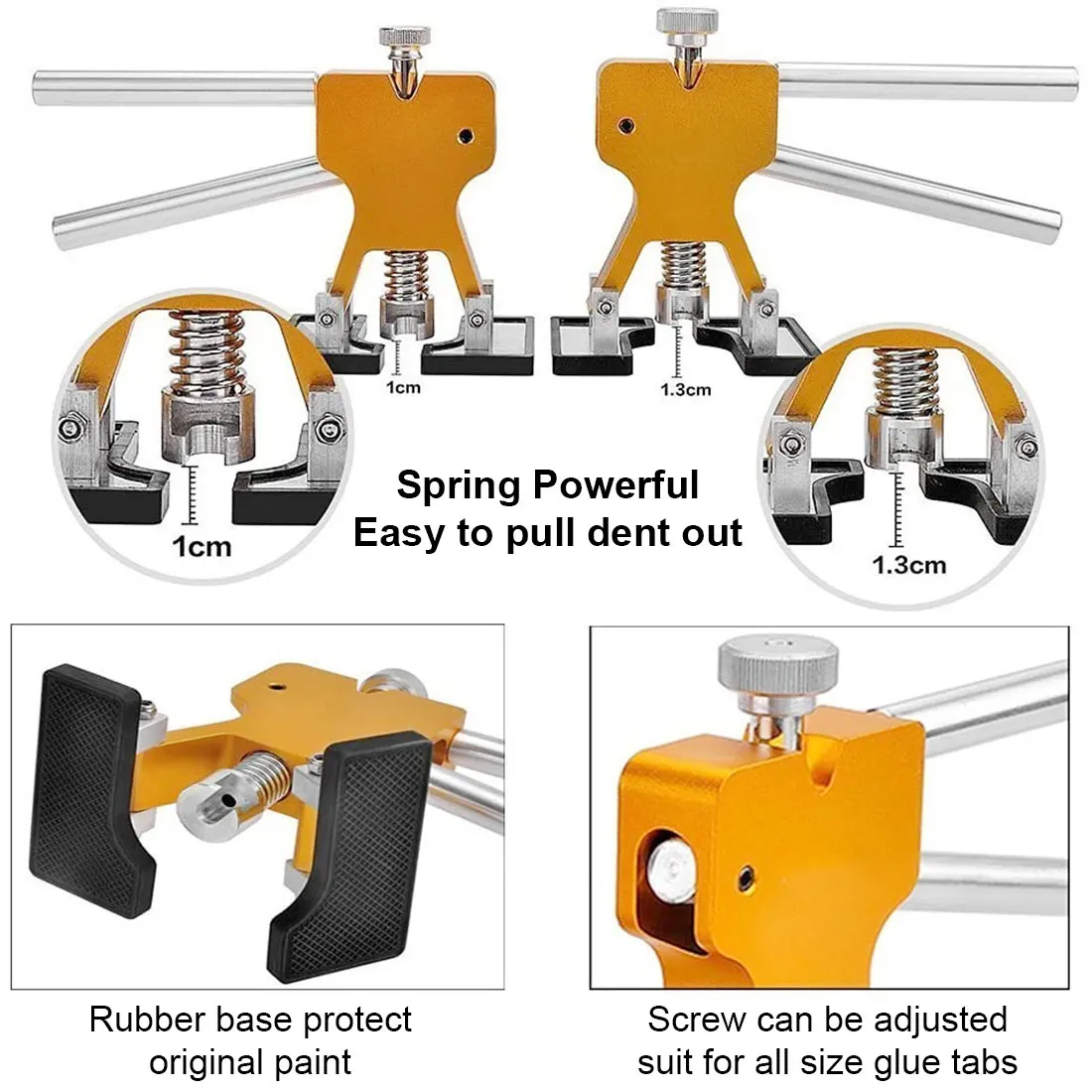 1cm

1.3cm

1cm

Spring Powerful
Easy to pull dent out

1.3cm

Rubber base protect original paint

Screw can be adjusted suit for all size glue tabs