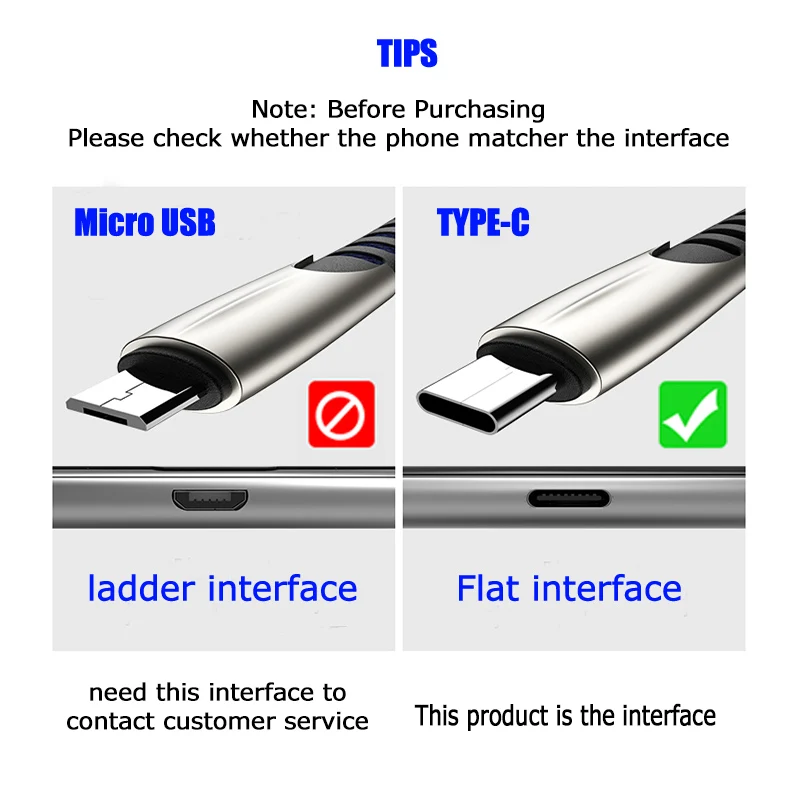 TIPS

Note: Before Purchasing
Please check whether the phone matcher the interface

Micro USB

ladder interface

need this interface to contact customer service

TYPE-C

Flat interface

This product is the interface