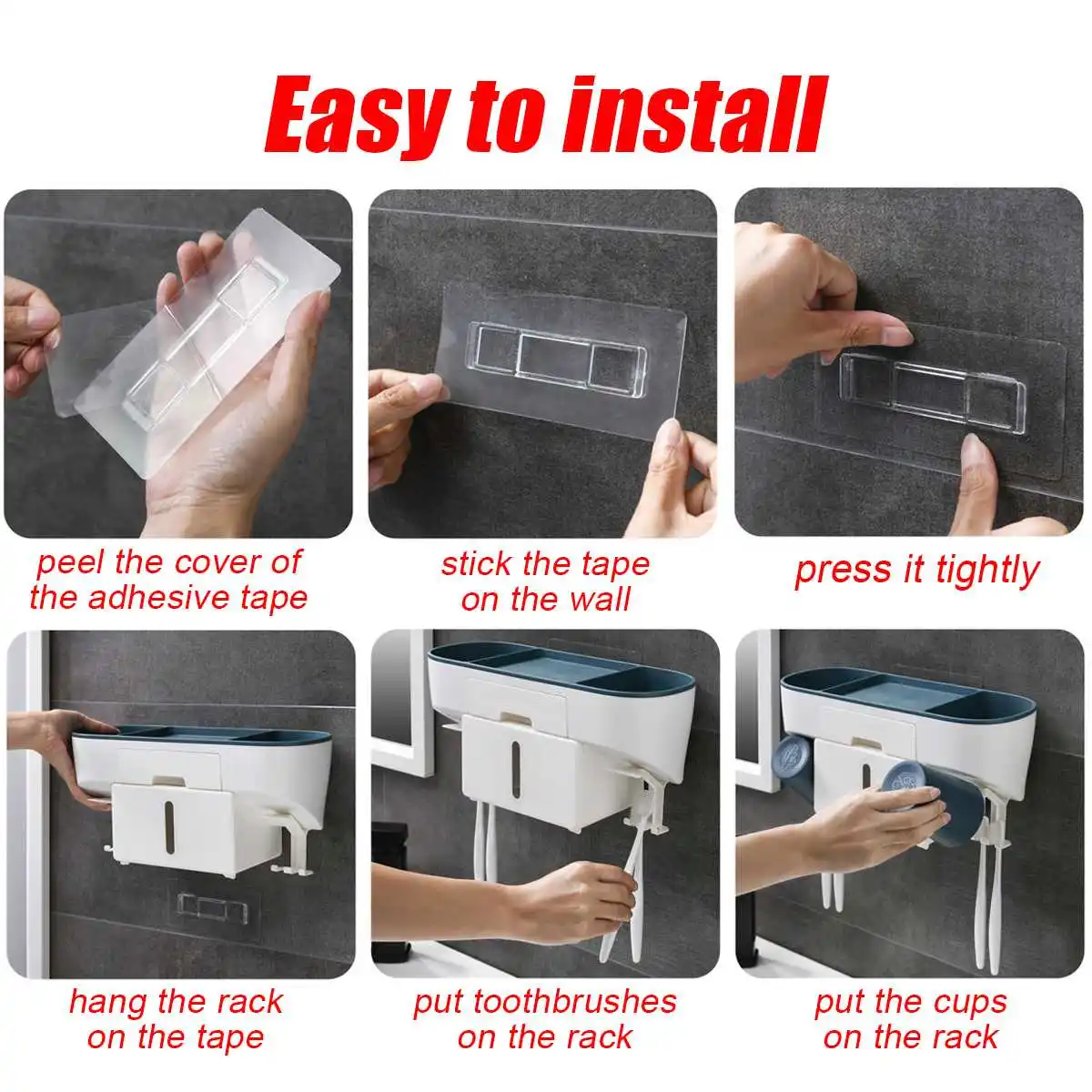 Easy to install

peel the cover of the adhesive tape

stick the tape on the wall

press it tightly

hang the rack on the tape

put toothbrushes on the rack

put the cups on the rack