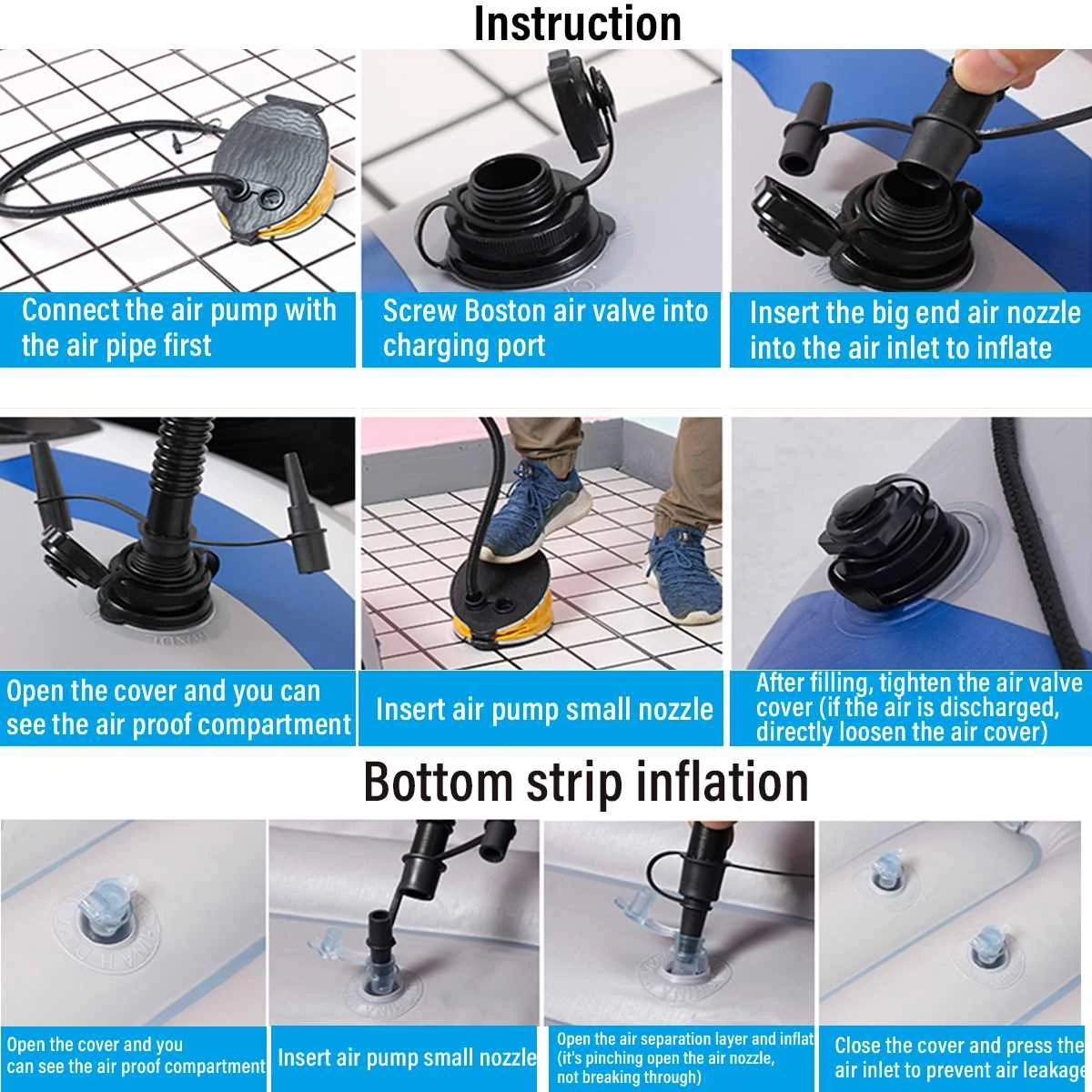 Instruction

Connect the air pump with the air pipe first

Screw Boston air valve into charging port

Insert the big end air nozzle into the air inlet to inflate

Open the cover and you can see the air proof compartment

Insert air pump small nozzle

After filling, tighten the air valve cover (if the air is discharged, directly loosen the air cover)

Bottom strip inflation

Open the cover and you can see the air proof compartment

Insert air pump small nozzle

Open the air separation layer and inflat (it's pinching open the air nozzle, not breaking through)

Close the cover and press the air inlet to prevent air leakage