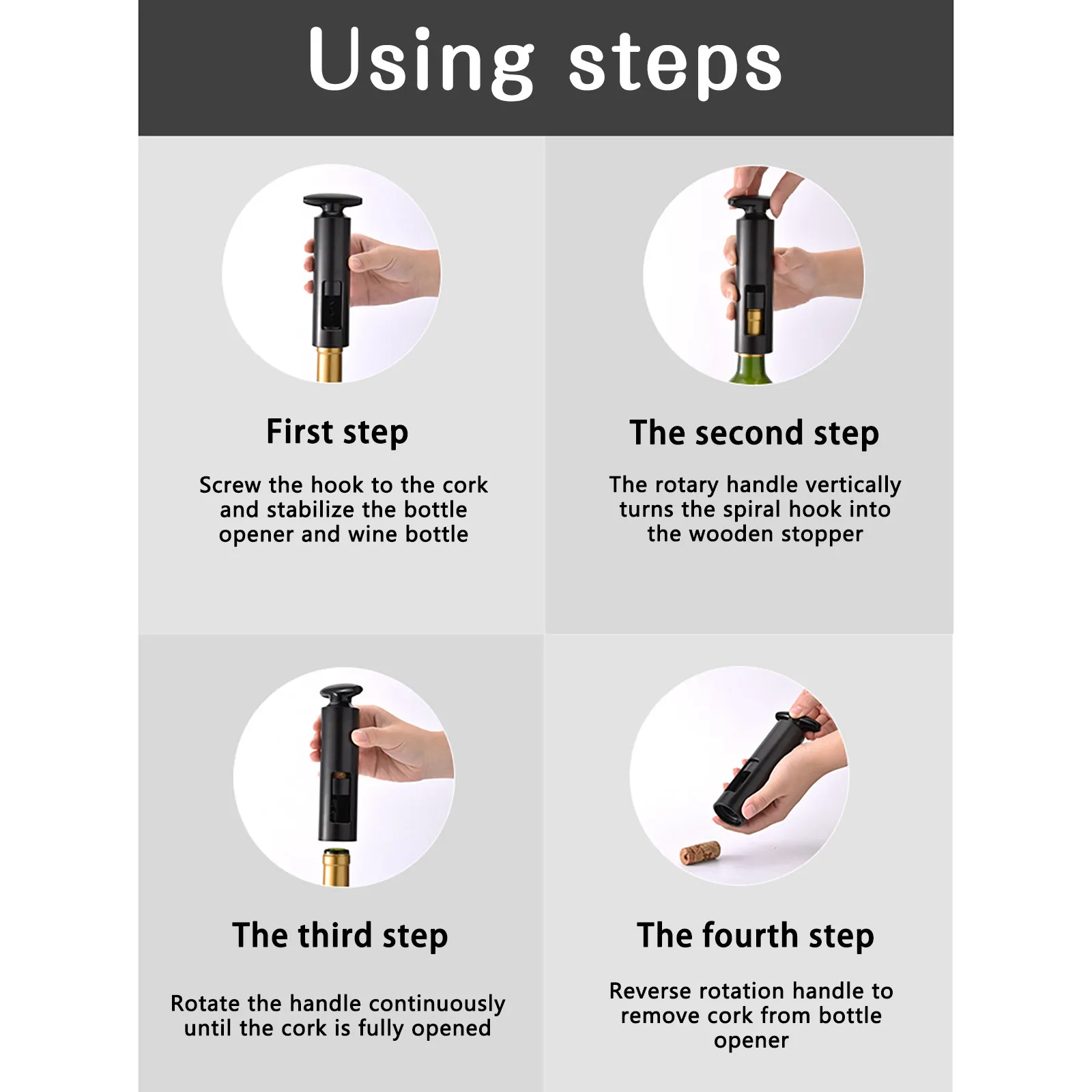 Using steps

First step

Screw the hook to the cork and stabilize the bottle opener and wine bottle

The second step

The rotary handle vertically turns the spiral hook into the wooden stopper

The third step

Rotate the handle continuously until the cork is fully opened

The fourth step

Reverse rotation handle to remove cork from bottle opener