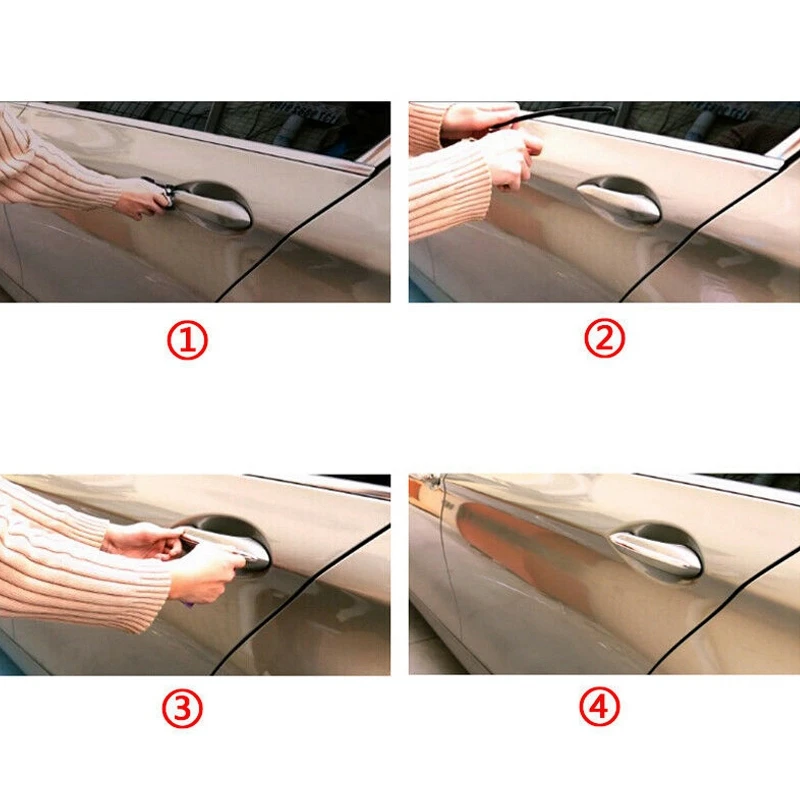 ①

②

③

④