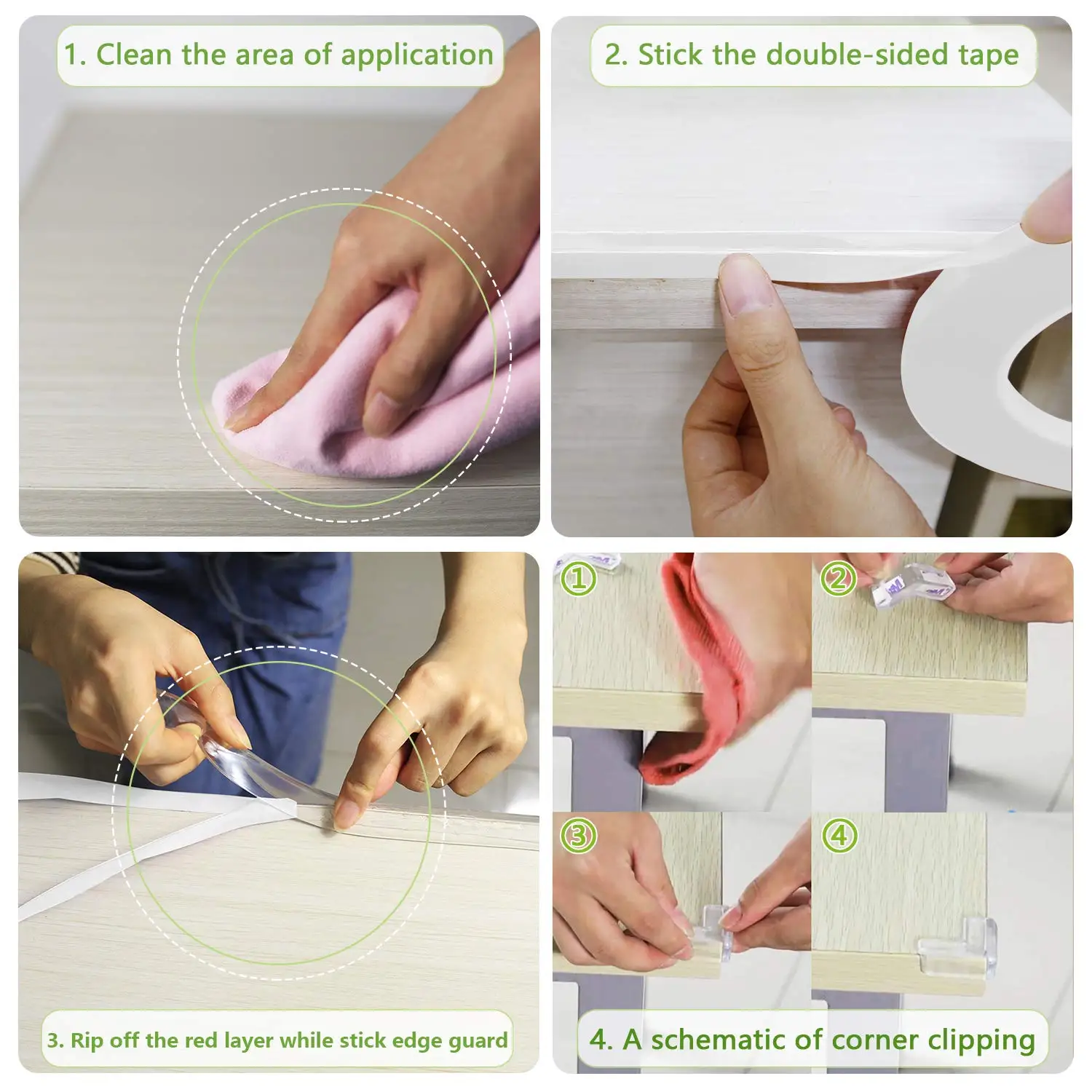 1. Clean the area of application

2. Stick the double-sided tape

3. Rip off the red layer while stick edge guard

①

②

③

④

4. A schematic of corner clipping