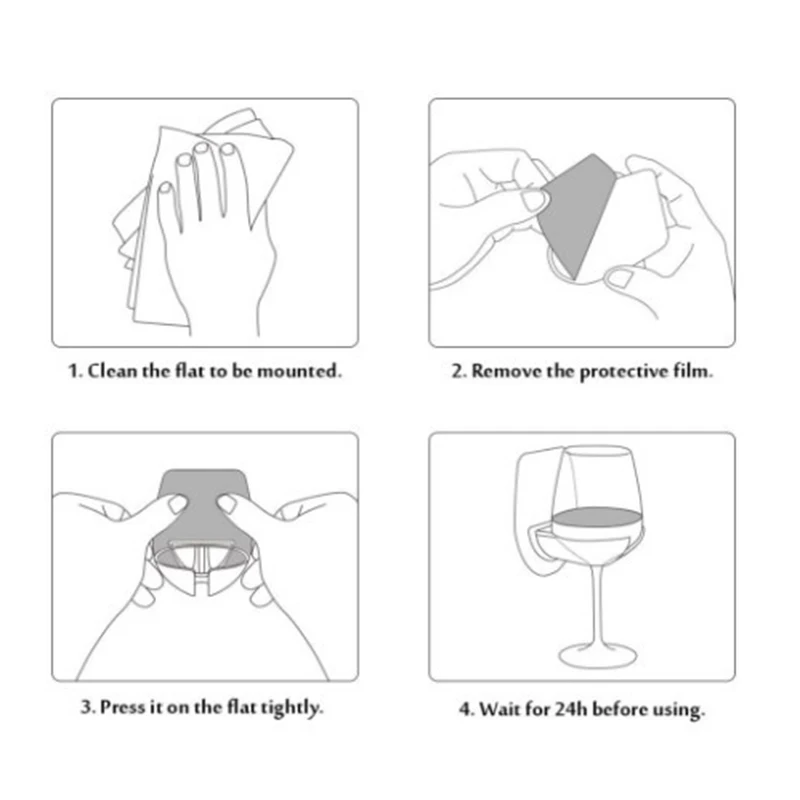 1. Clean the flat to be mounted.

2. Remove the protective film.

3. Press it on the flat tightly.

4. Wait for 24h before using.