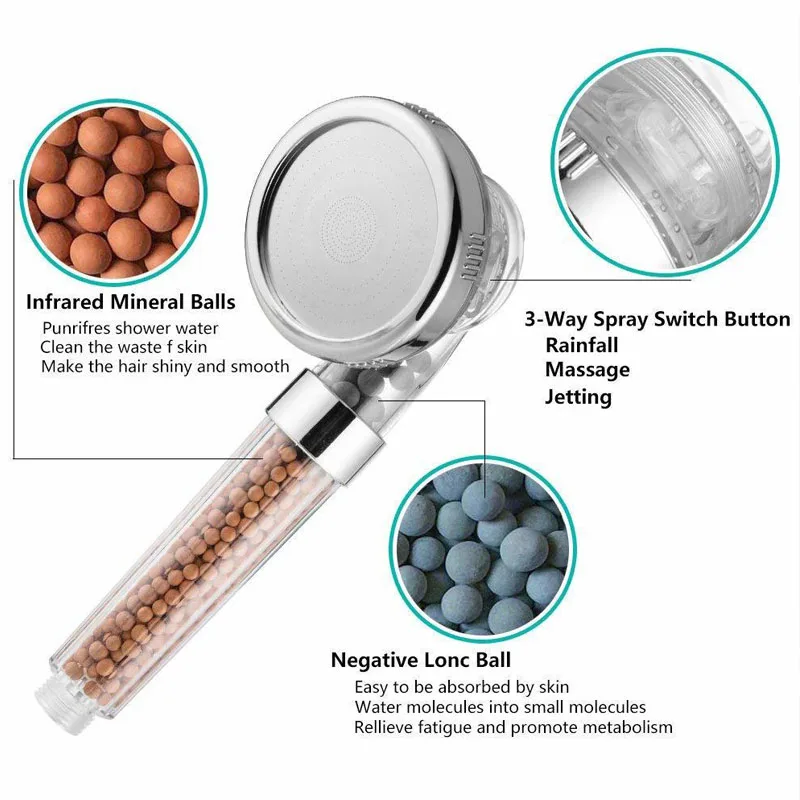 Infrared Mineral Balls
Punrifres shower water
Clean the waste f skin
Make the hair shiny and smooth

3-Way Spray Switch Button
Rainfall
Massage
Jetting

Negative Lonc Ball
Easy to be absorbed by skin
Water molecules into small molecules
Rellieve fatigue and promote metabolism