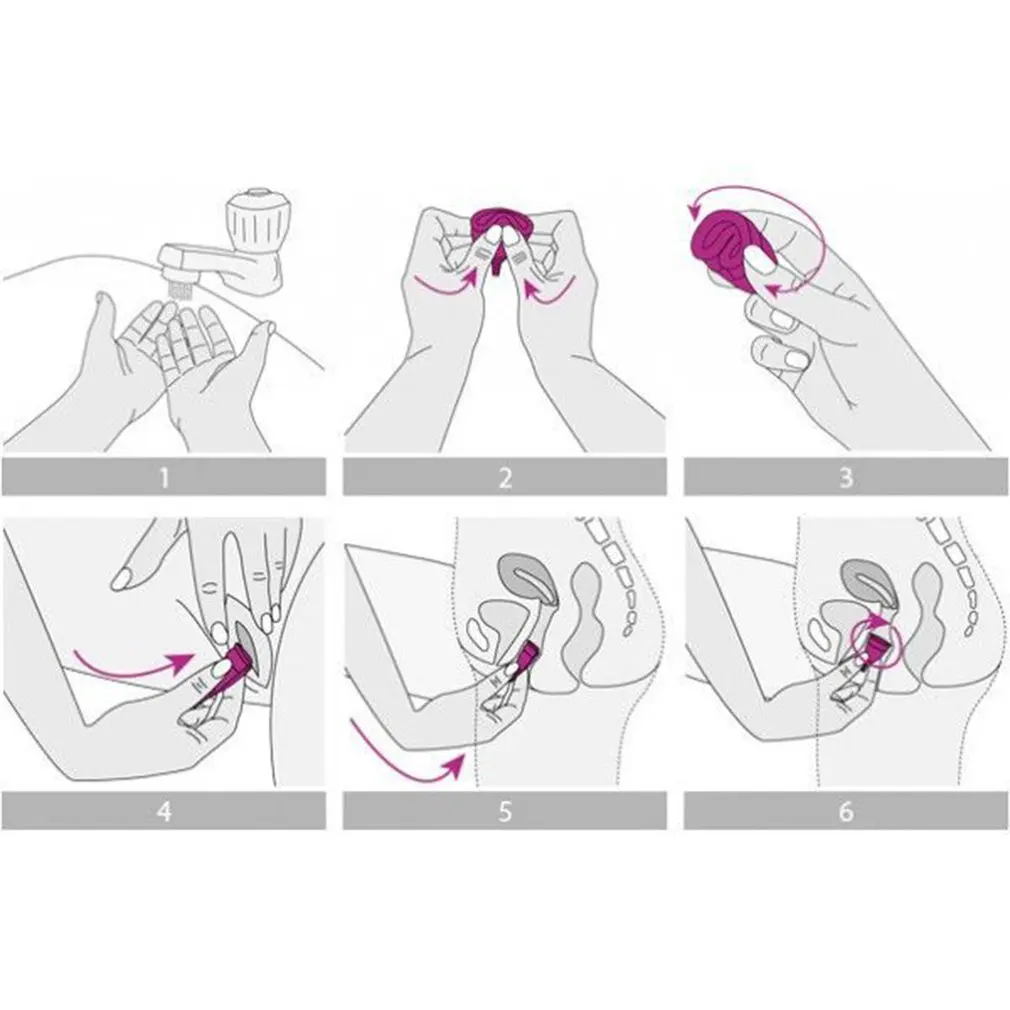 1

2

3

4

5

6