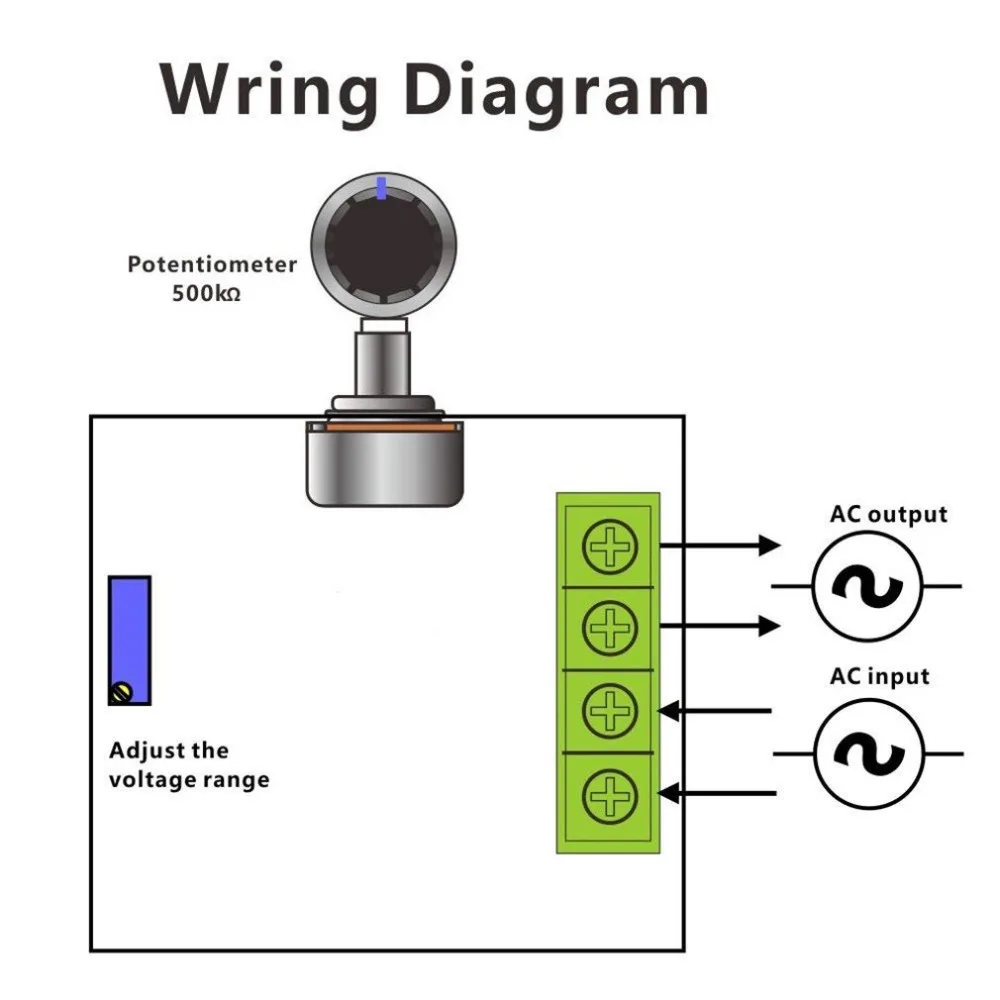 Wring Diagram

Potentiometer 500kΩ

Adjust the voltage range

AC output

AC input