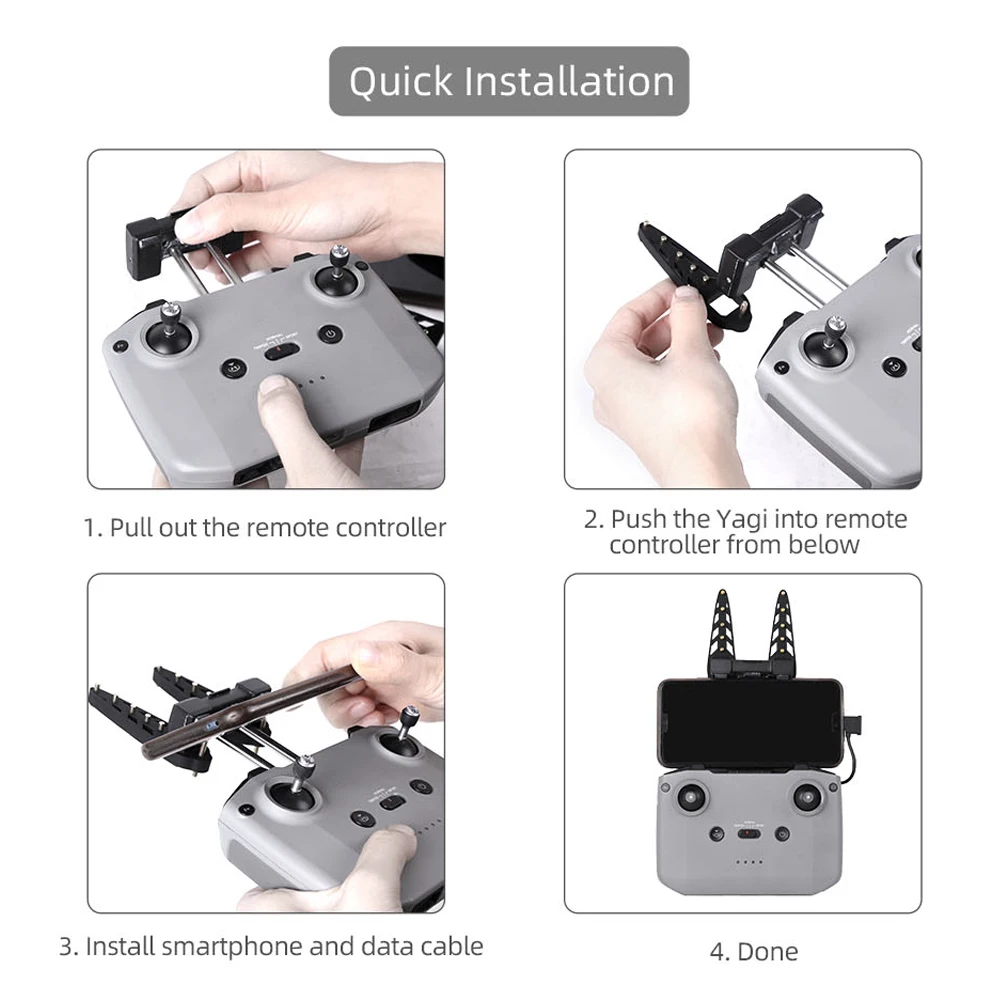 Quick Installation

1. Pull out the remote controller

2. Push the Yagi into remote controller from below

3. Install smartphone and data cable

4. Done