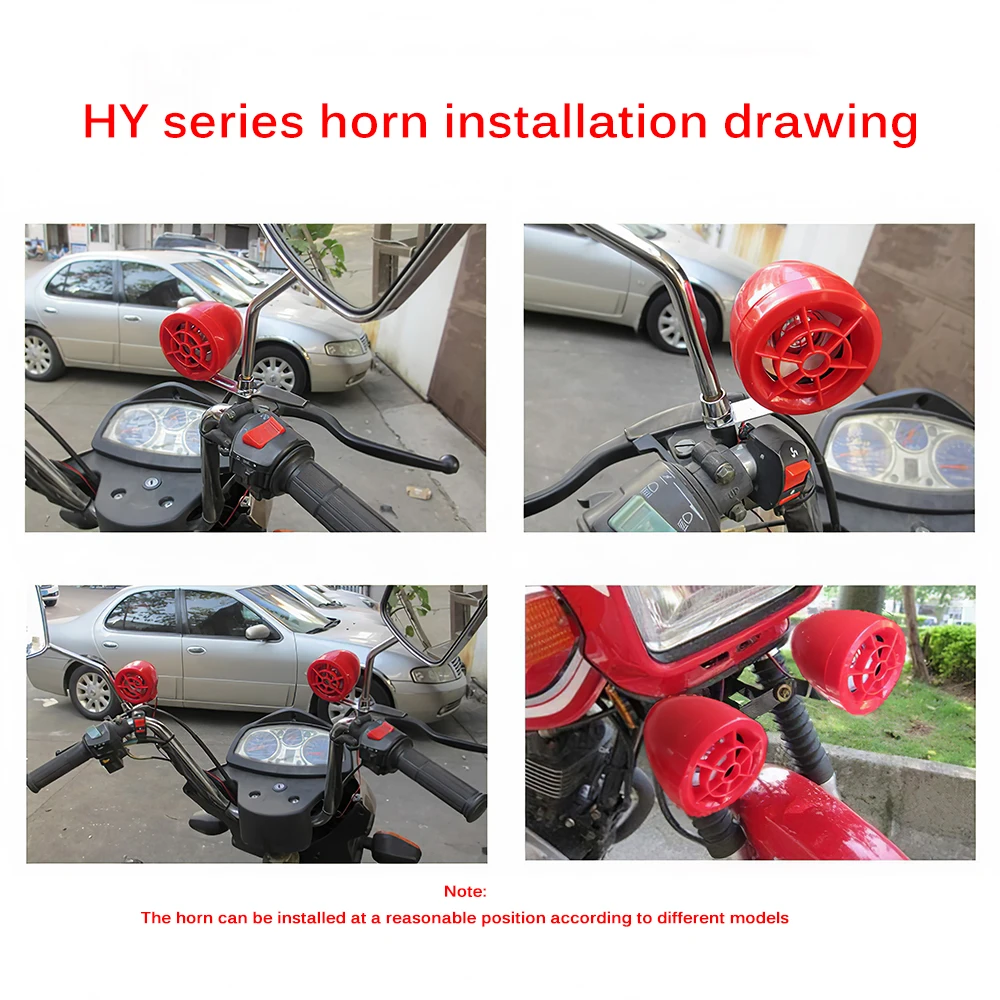 HY series horn installation drawing

Note:

The horn can be installed at a reasonable position according to different models