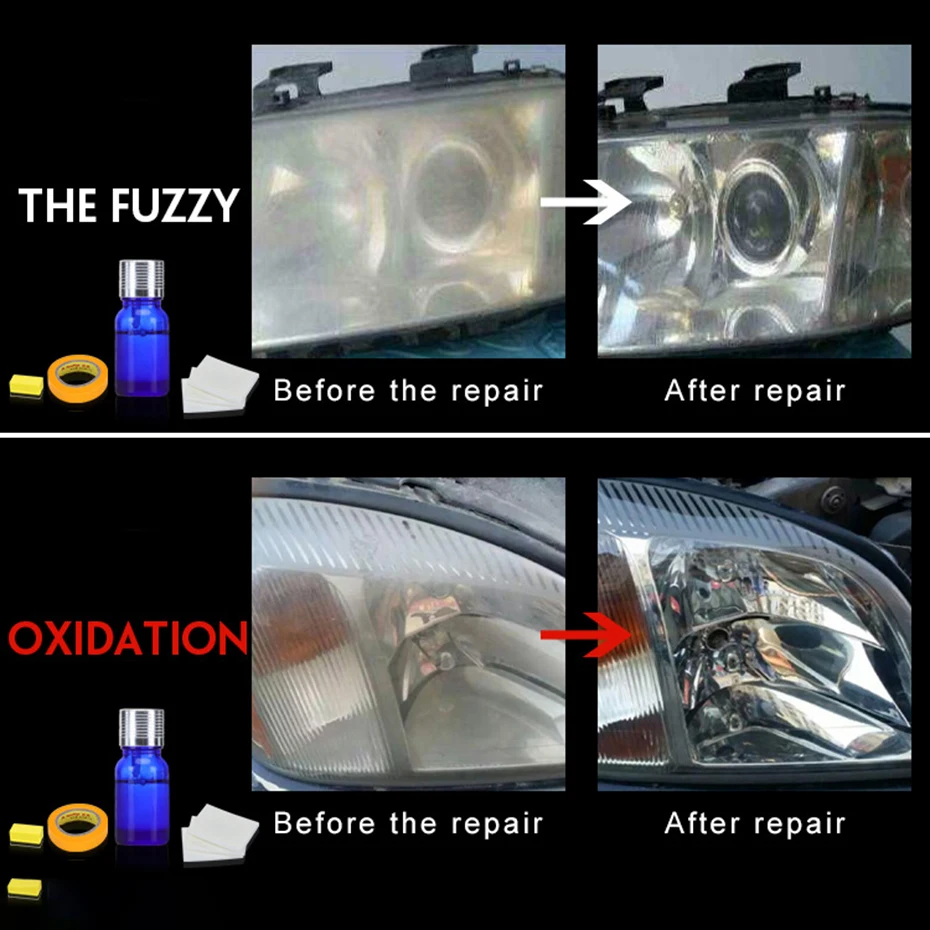 THE FUZZY

Before the repair

After repair

OXIDATION

Before the repair

After repair