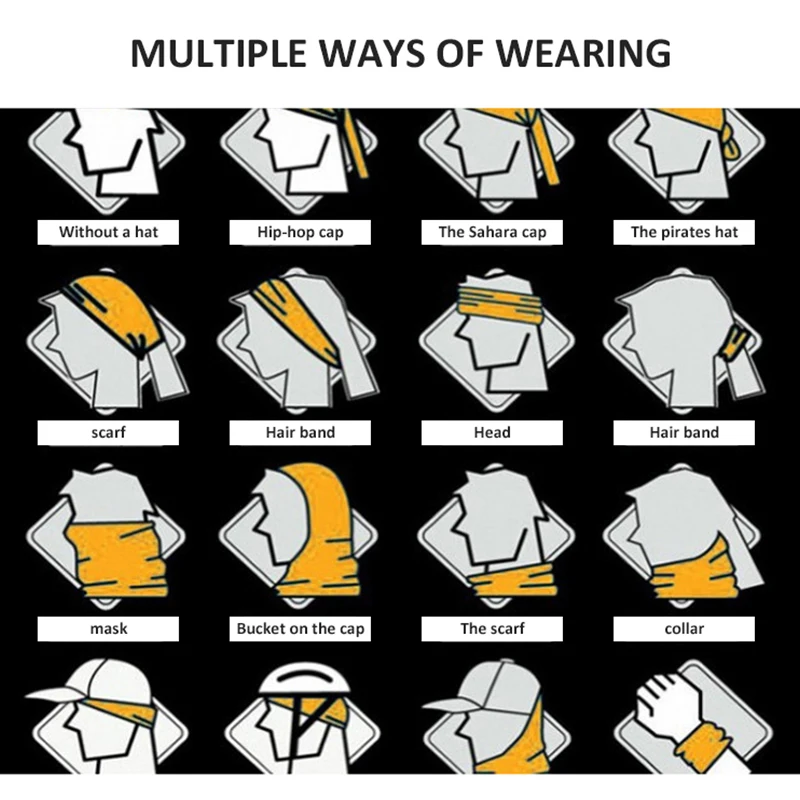 MULTIPLE WAYS OF WEARING

Without a hat

Hip-hop cap

The Sahara cap

The pirates hat

scarf

Hair band

Head

Hair band

mask

Bucket on the cap

The scarf

collar