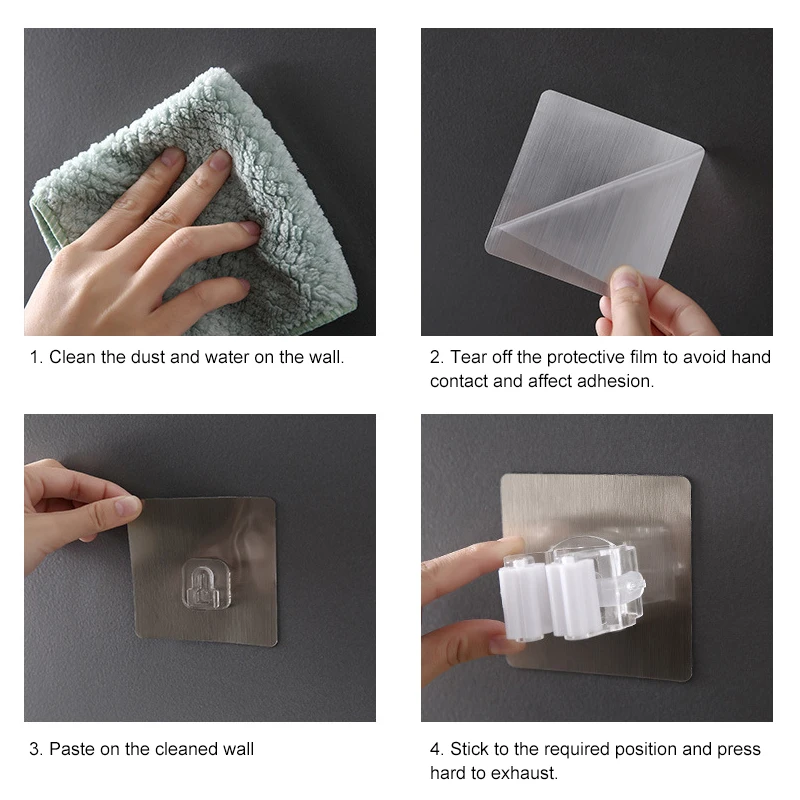 1. Clean the dust and water on the wall.

2. Tear off the protective film to avoid hand contact and affect adhesion.

3. Paste on the cleaned wall

4. Stick to the required position and press hard to exhaust.