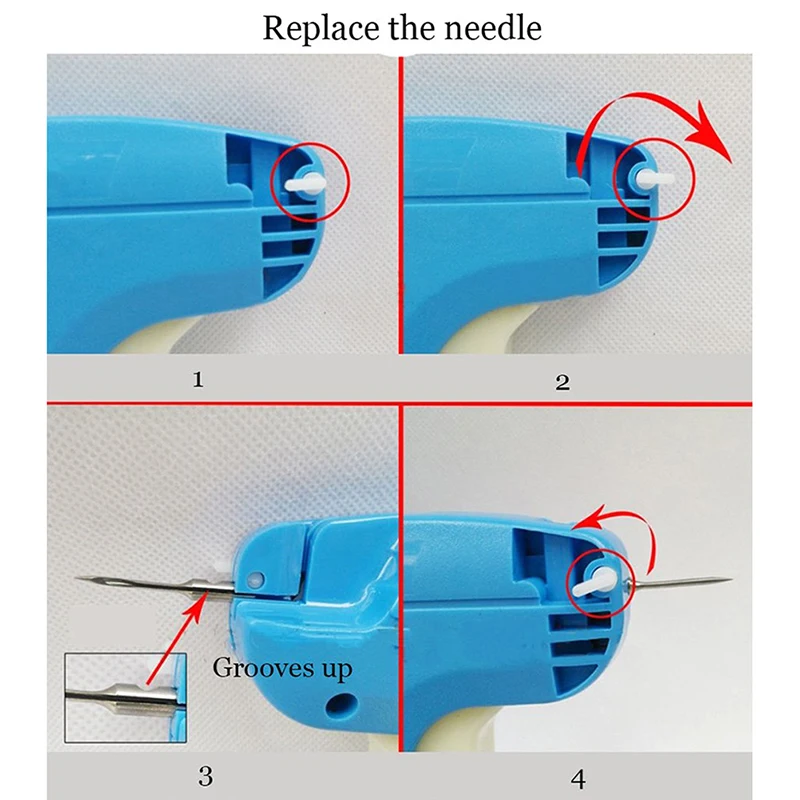 Replace the needle

1

2

Grooves up

3

4