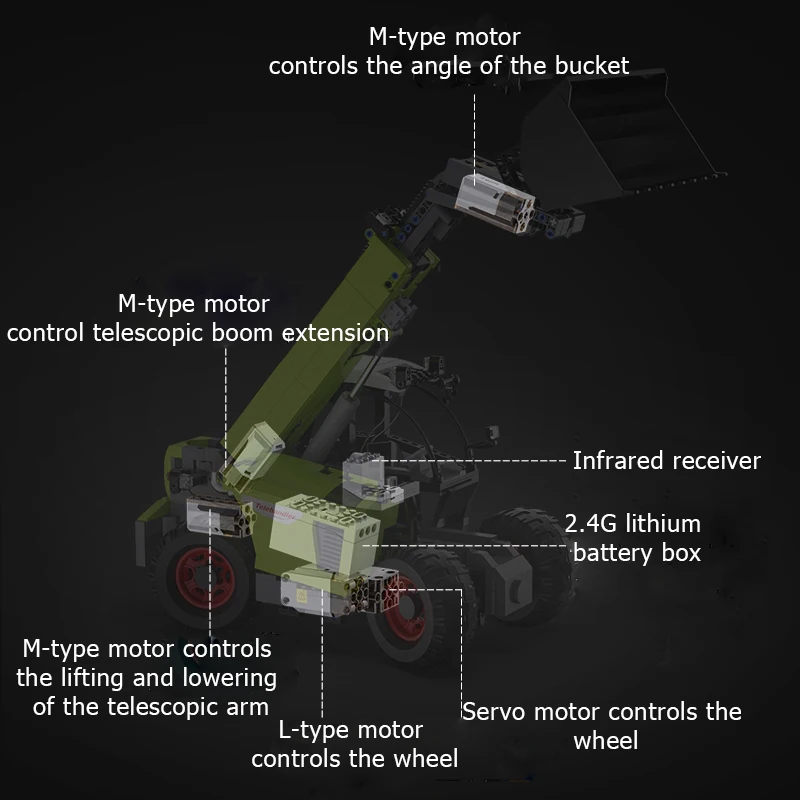 M-type motor
controls the angle of the bucket

M-type motor
control telescopic boom extension

Infrared receiver

2.4G lithium
battery box

Telehandler

M-type motor controls
the lifting and lowering
of the telescopic arm

L-type motor
controls the wheel

Servo motor controls the
wheel