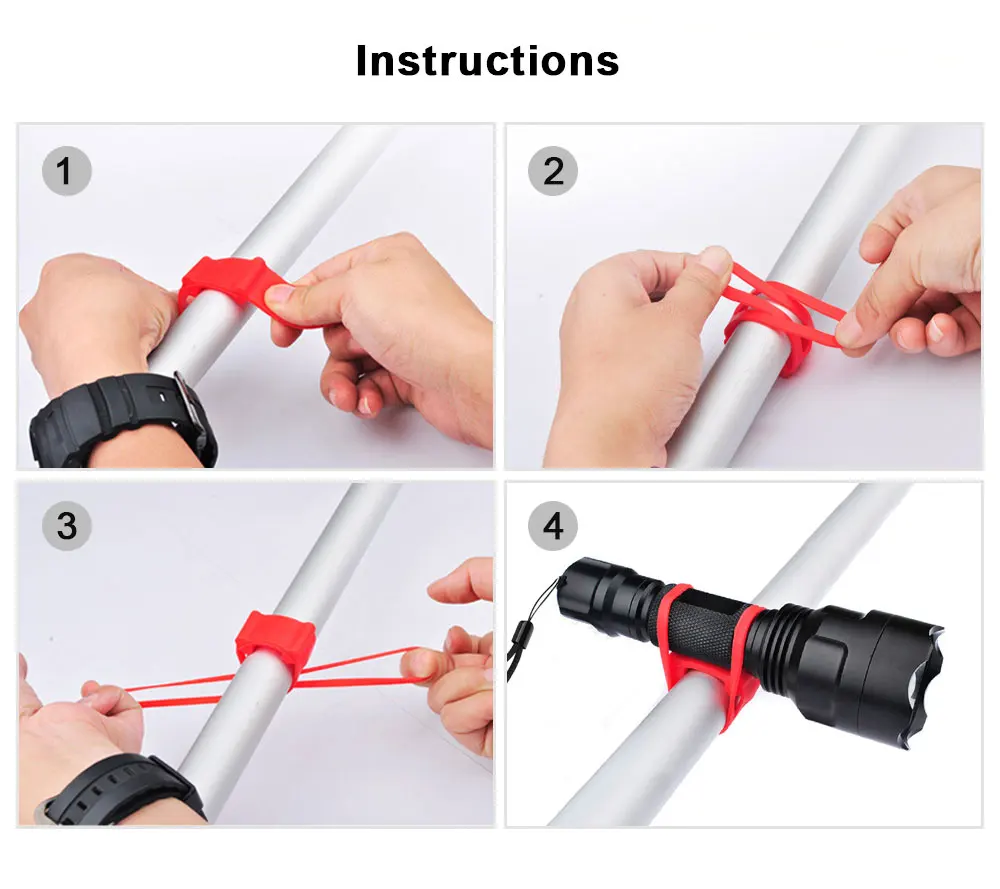 Instructions

1

2

3

4