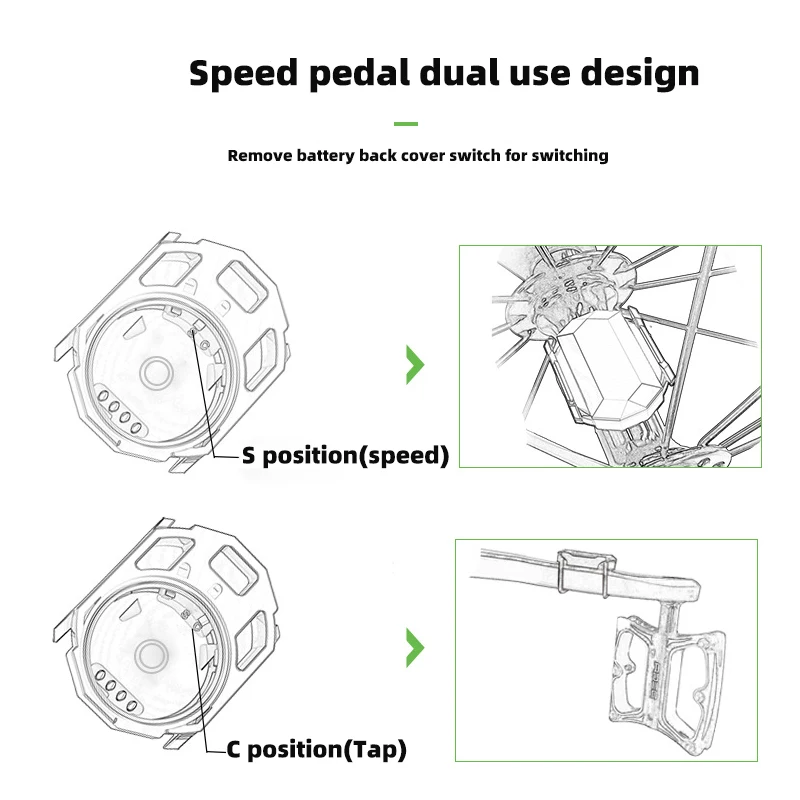 Speed pedal dual use design

Remove battery back cover switch for switching

S position(speed)

C position(Tap)