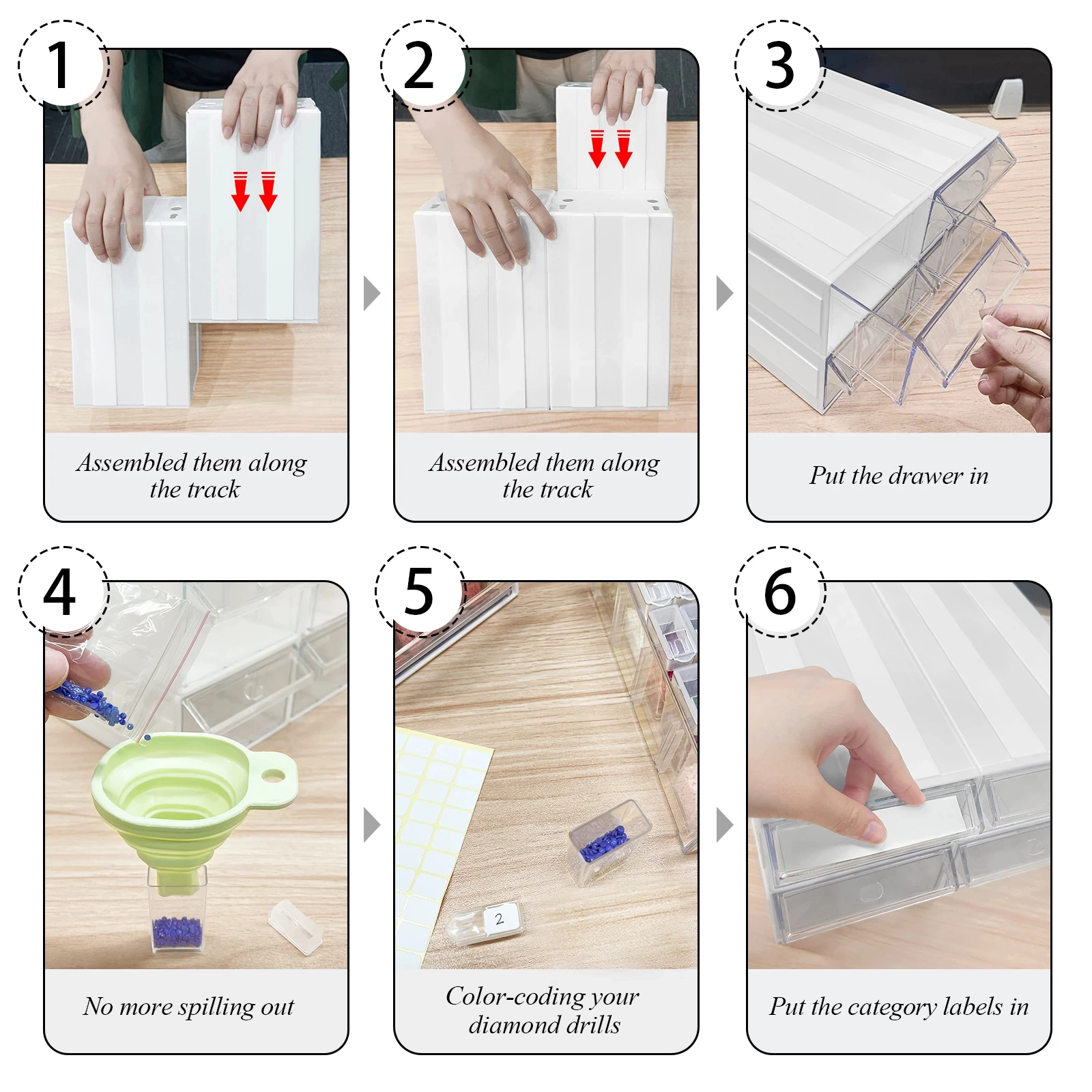 1

Assembled them along the track

2

Assembled them along the track

3

Put the drawer in

4

No more spilling out

5

2

Color-coding your diamond drills

6

Put the category labels in