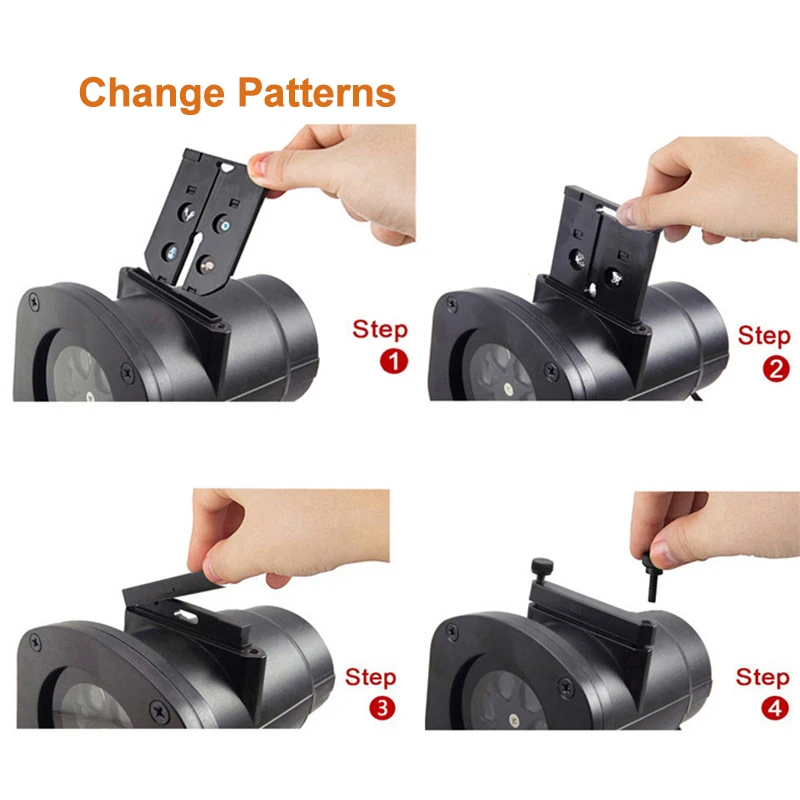 Change Patterns

Step
1

Step
2

Step
3

Step
4