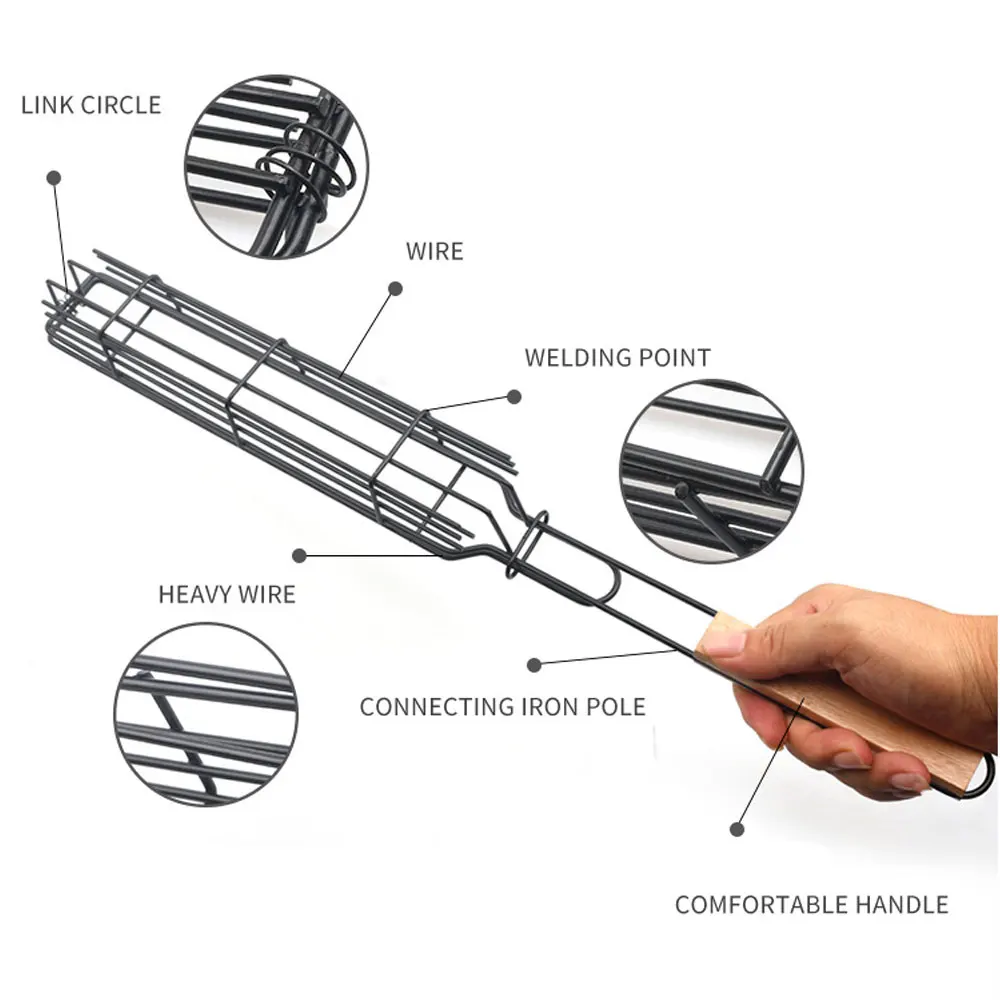 LINK CIRCLE

WIRE

WELDING POINT

HEAVY WIRE

CONNECTING IRON POLE

COMFORTABLE HANDLE